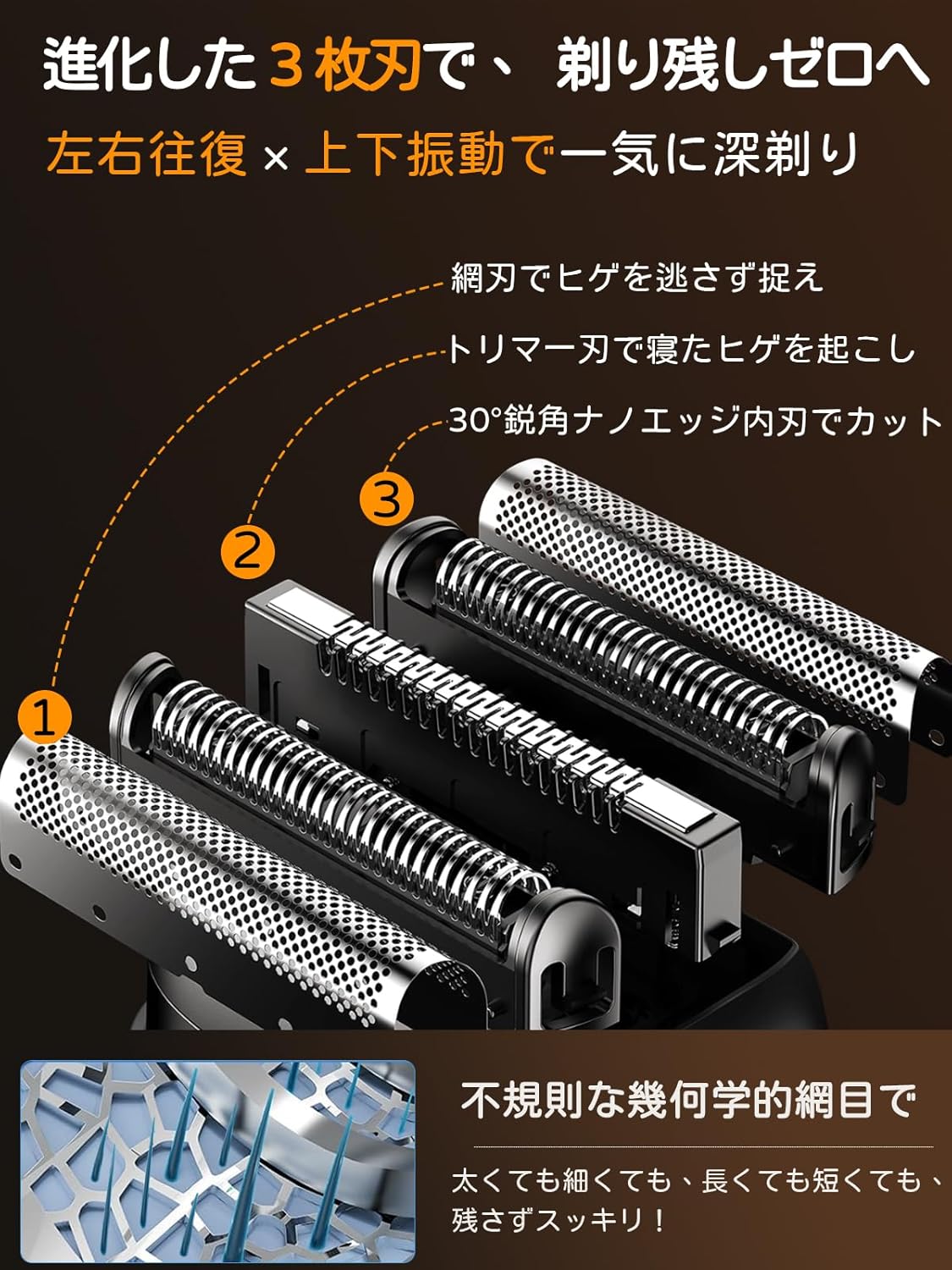 進化した３枚刃で、 剃り残しゼロへ

左右往復 × 上下振動で一気に深剃り

網刃でヒゲを逃さず捉え

トリマー刃で寝たヒゲを起こし

30°鋭角ナノエッジ内刃でカット

3

2

1

不規則な幾何学的網目で

太くても細くても、長くても短くても、残さずスッキリ！