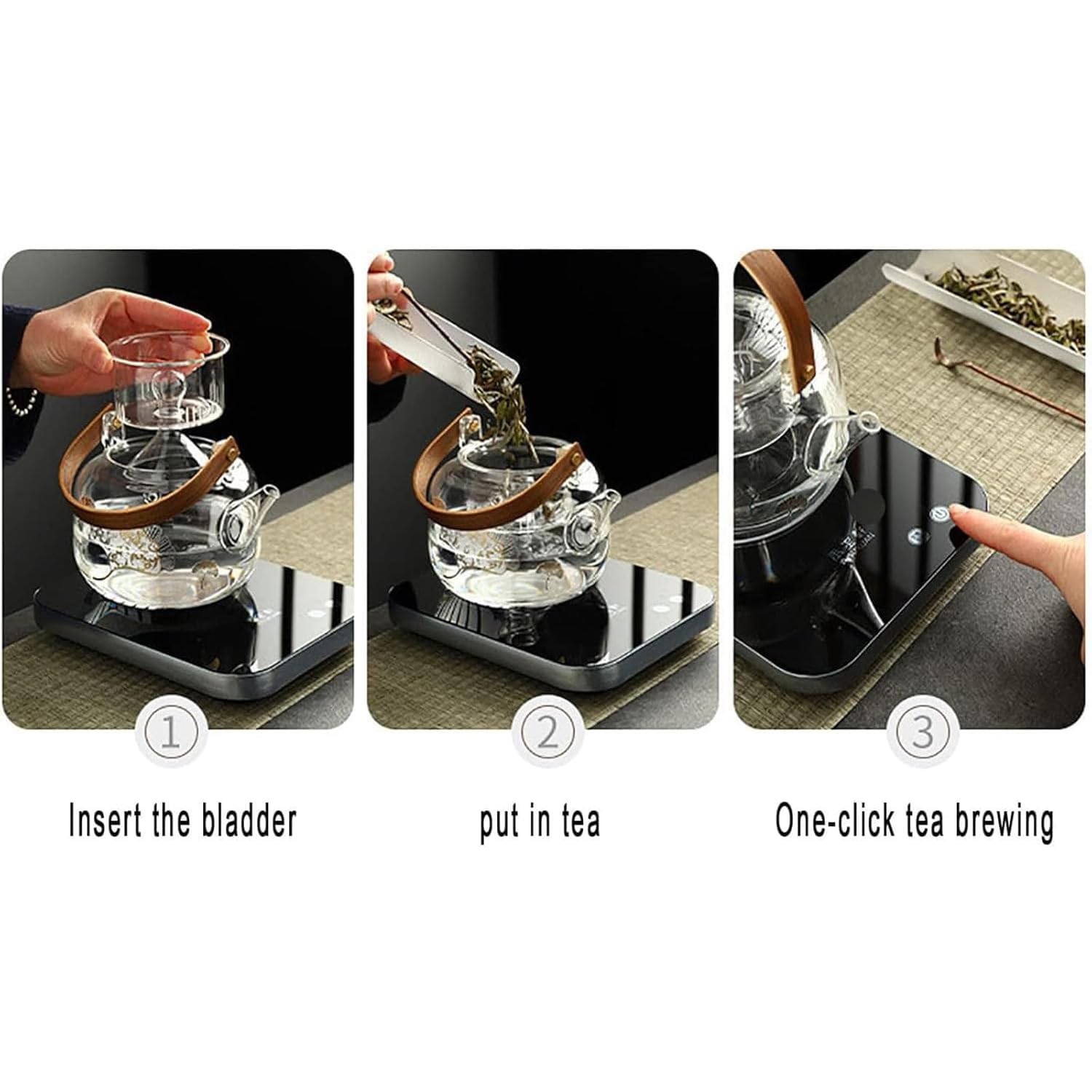 1

Insert the bladder

2

put in tea

3

One-click tea brewing