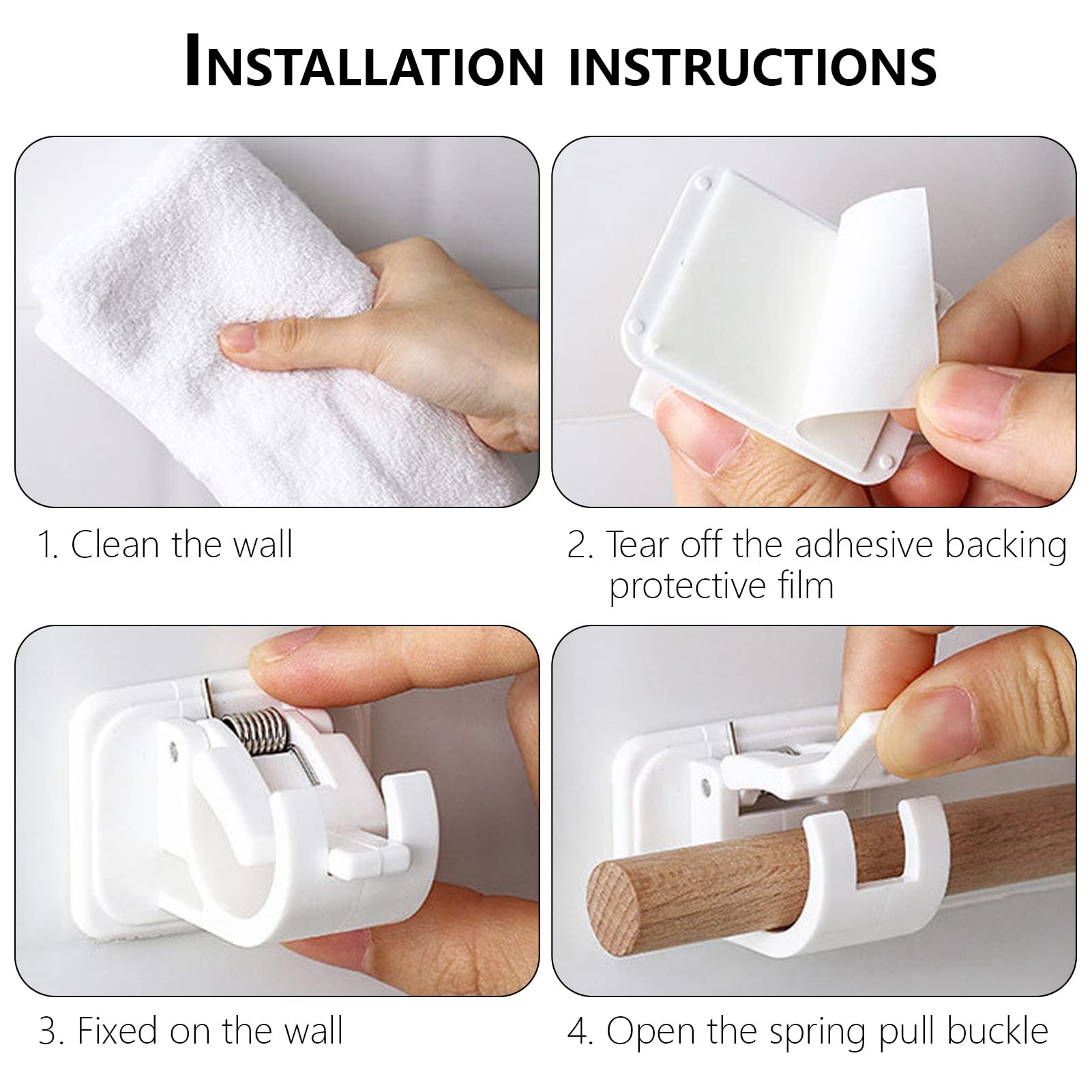 INSTALLATION INSTRUCTIONS

1. Clean the wall

2. Tear off the adhesive backing protective film

3. Fixed on the wall

4. Open the spring pull buckle