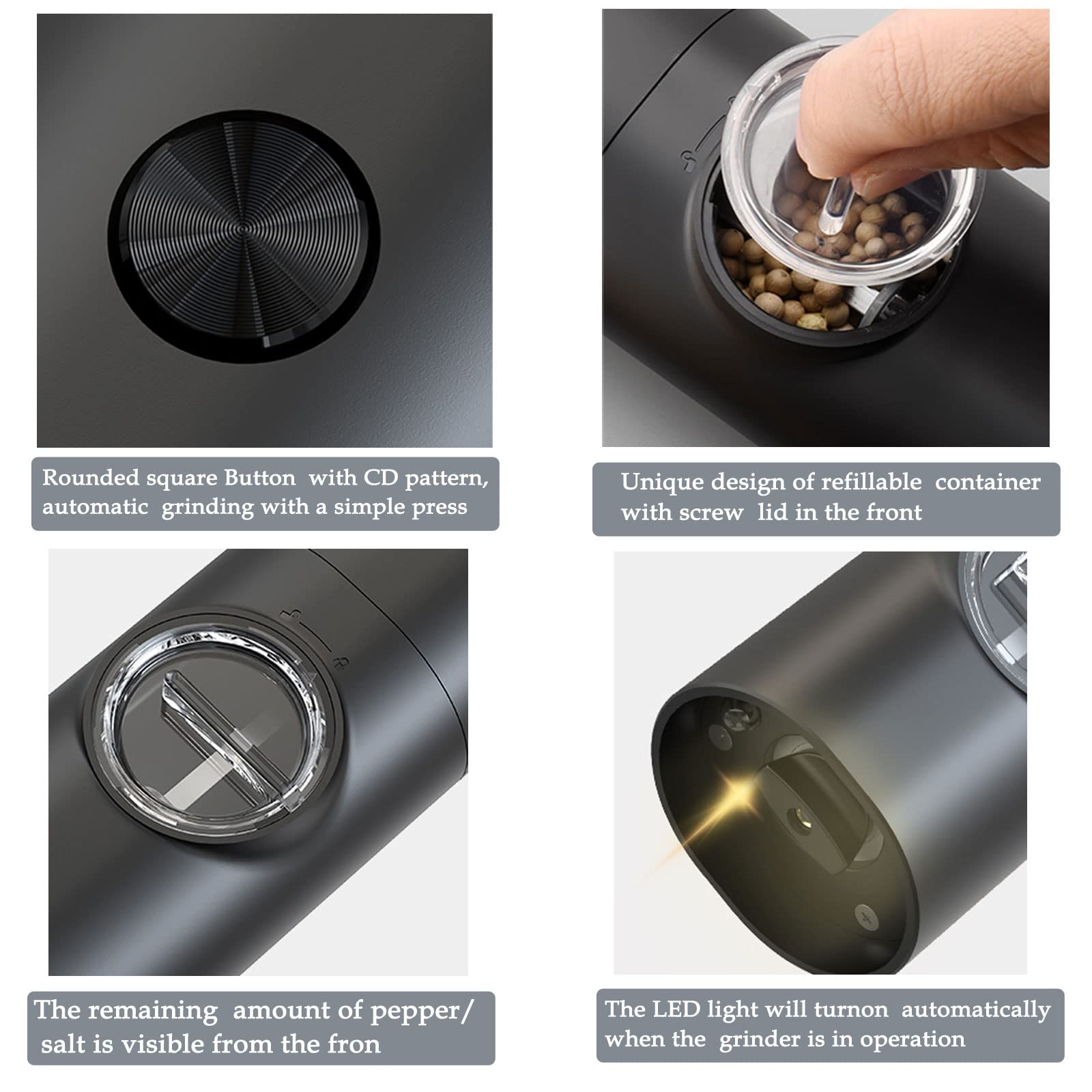 Rounded square Button with CD pattern, automatic grinding with a simple press

Unique design of refillable container with screw lid in the front

The remaining amount of pepper/ salt is visible from the fron

The LED light will turnon automatically when the grinder is in operation