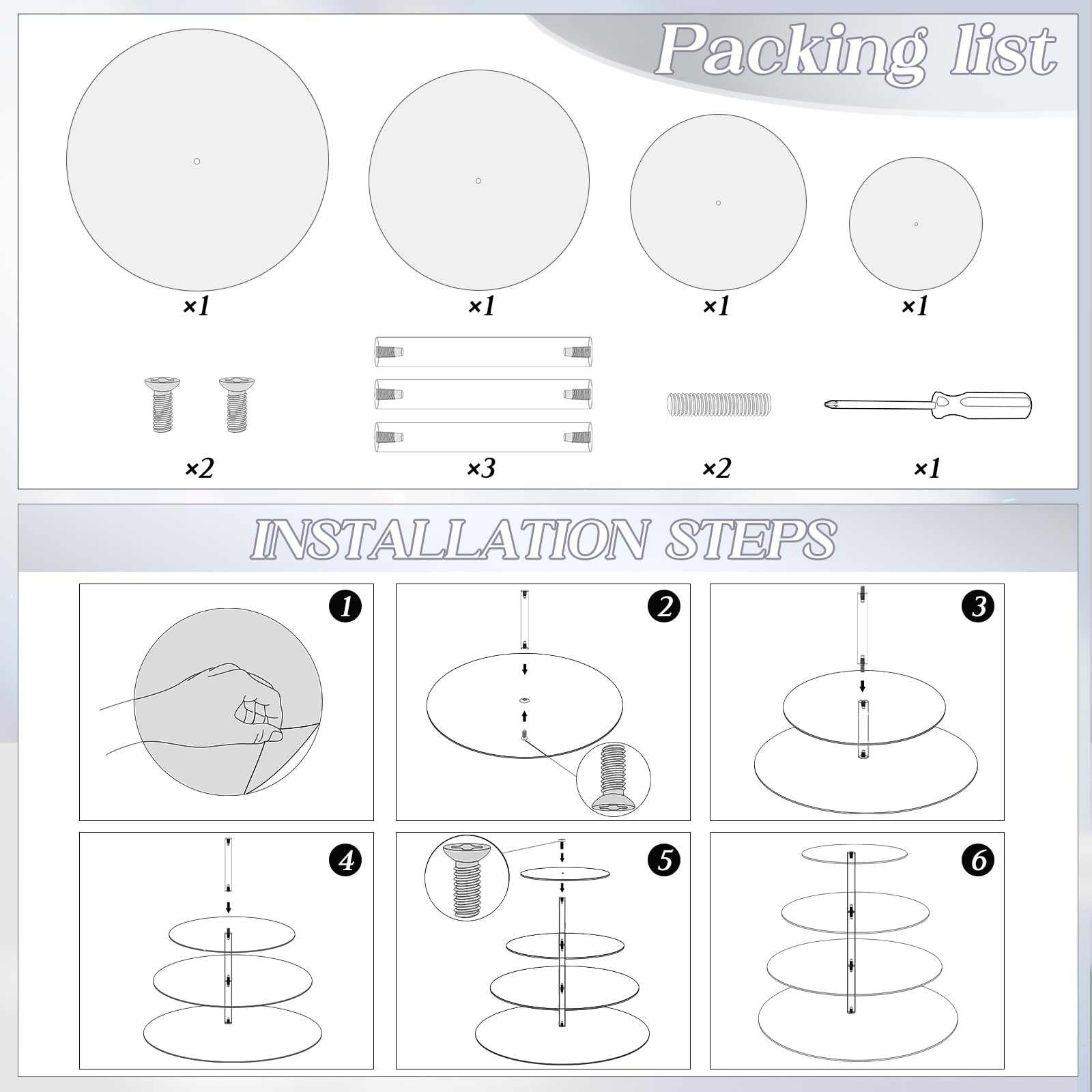 Packing list

×1

×1

×1

×1

×2

×3

×2

×1

INSTALLATION STEPS

1

2

3

4

5

6