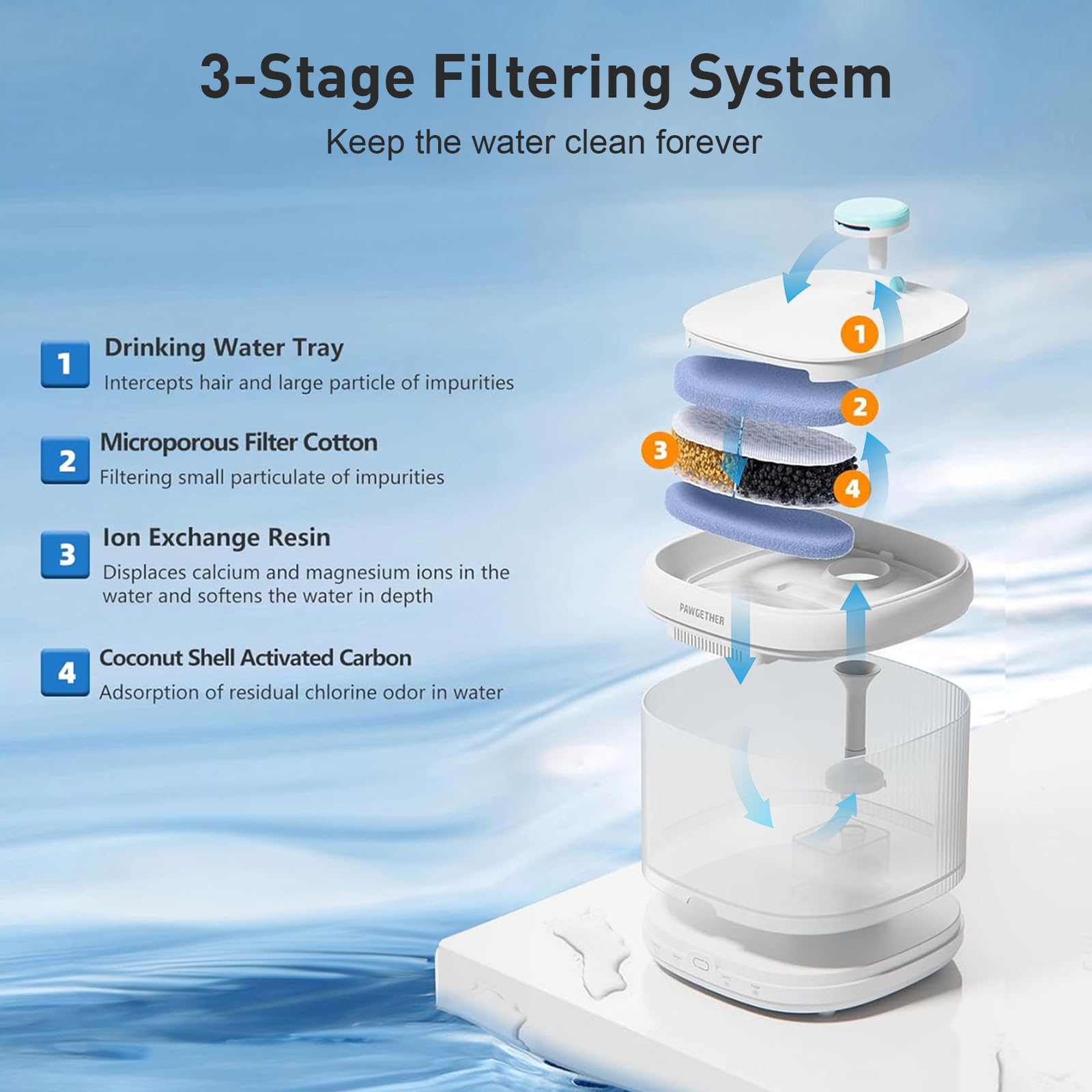 3-Stage Filtering System

Keep the water clean forever

1 Drinking Water Tray
Intercepts hair and large particle of impurities

2 Microporous Filter Cotton
Filtering small particulate of impurities

3 Ion Exchange Resin
Displaces calcium and magnesium ions in the water and softens the water in depth

4 Coconut Shell Activated Carbon
Adsorption of residual chlorine odor in water

1
2
3
4

PAWGETHER