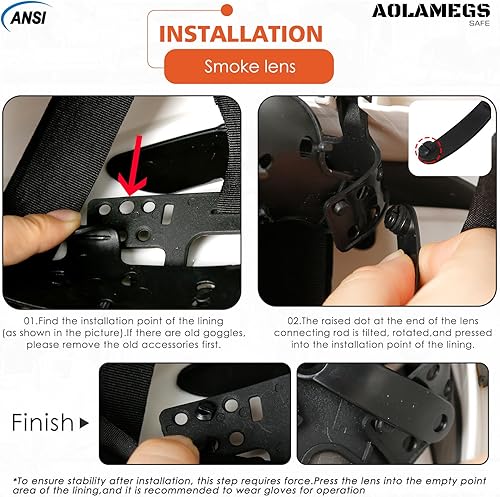 ANSI

AOLAMEGS
SAFE

INSTALLATION

Smoke lens

01.Find the installation point of the lining (as shown in the picture).If there are old goggles, please remove the old accessories first.

02.The raised dot at the end of the lens connecting rod is tilted, rotated,and pressed into the installation point of the lining.

Finish ▸

*To ensure stability after installation, this step requires force.Press the lens into the empty point area of the lining,and it is recommended to wear gloves for operation