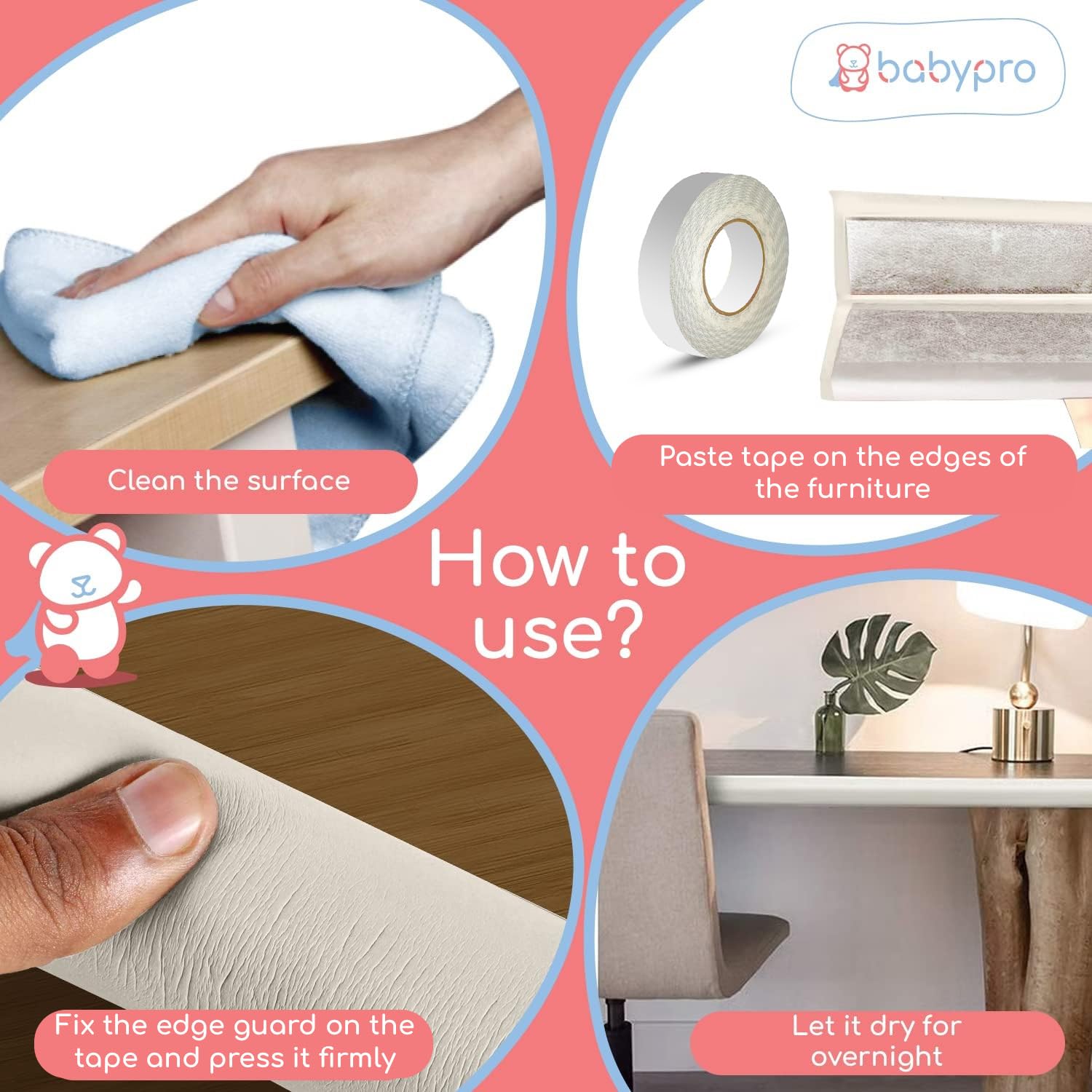 babypro

Clean the surface

Paste tape on the edges of the furniture

How to use?

Fix the edge guard on the tape and press it firmly

Let it dry for overnight