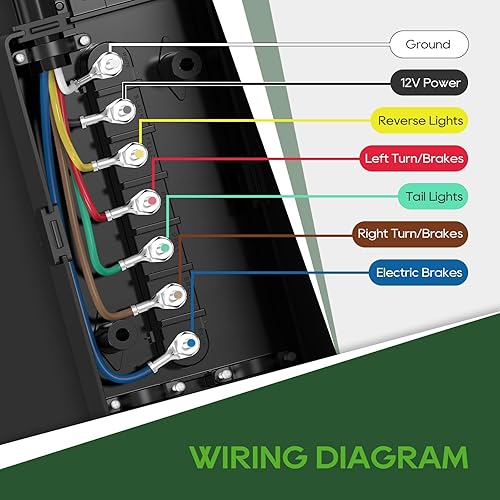 Ground
12V Power
Reverse Lights
Left Turn/Brakes
Tail Lights
Right Turn/Brakes
Electric Brakes

WIRING DIAGRAM