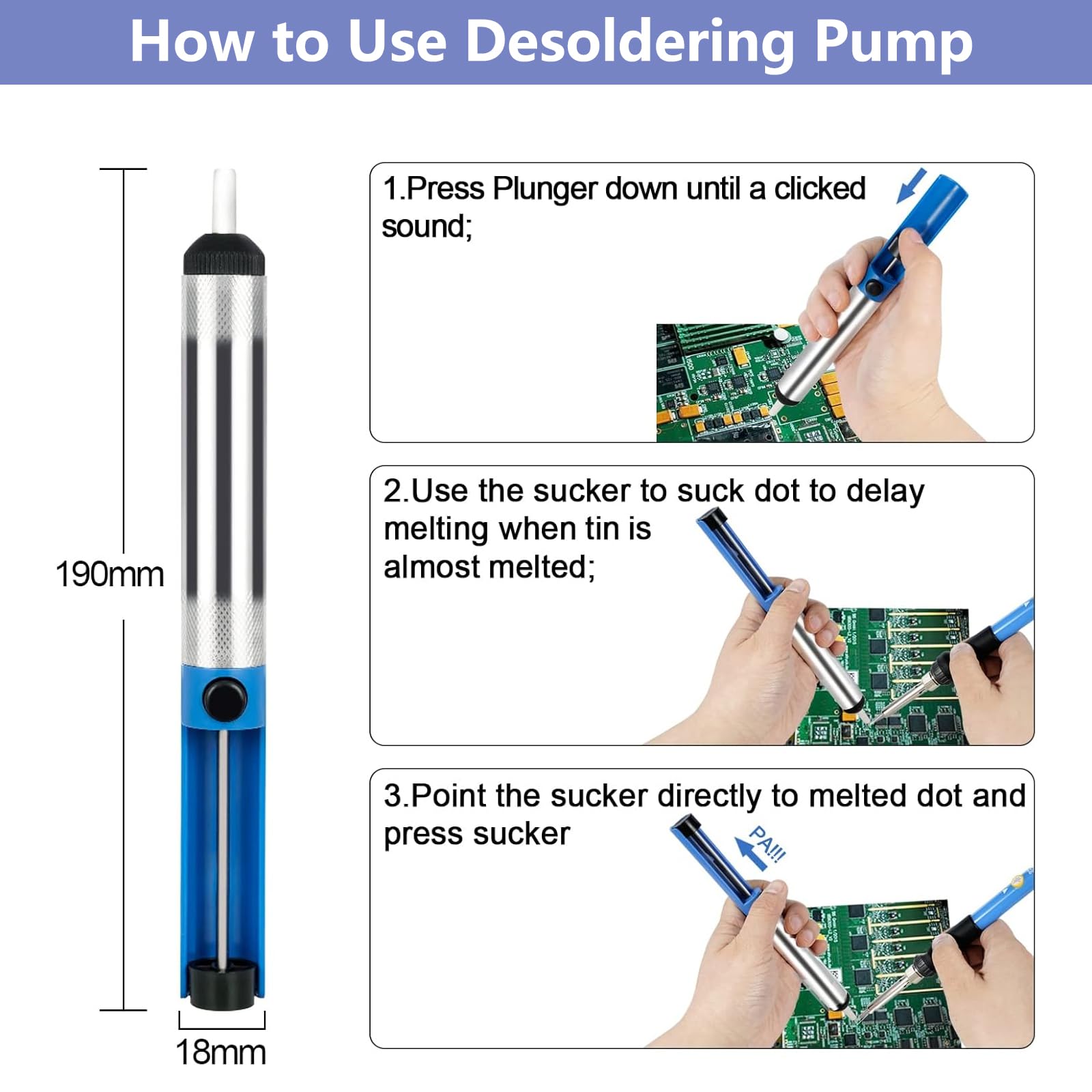 How to Use Desoldering Pump

190mm

18mm

1.Press Plunger down until a clicked sound;

2.Use the sucker to suck dot to delay melting when tin is almost melted;

3.Point the sucker directly to melted dot and press sucker

PA!!!