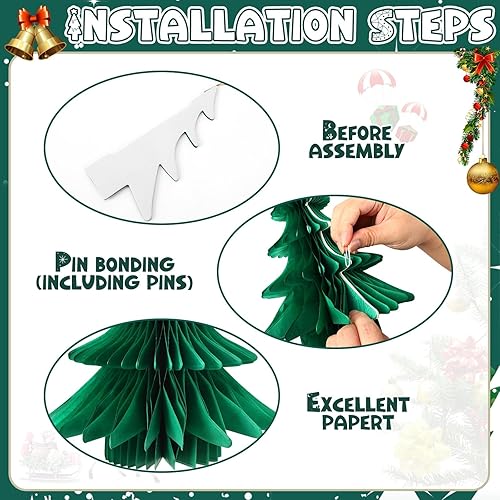 INSTALLATION STEPS

BEFORE ASSEMBLY

PIN BONDING (INCLUDING PINS)

EXCELLENT PAPERT