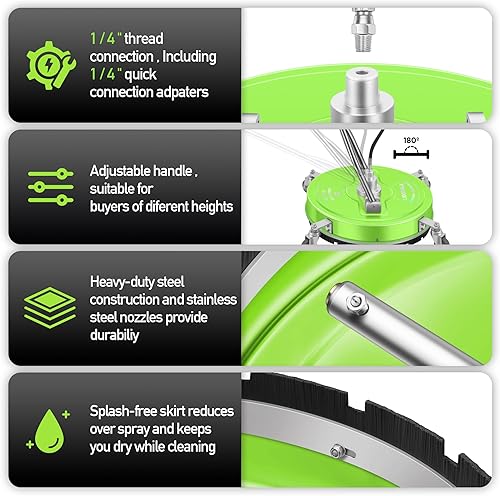 1/4" thread connection , Including 1/4" quick connection adpaters

180°

Adjustable handle , suitable for buyers of diferent heights

Heavy-duty steel construction and stainless steel nozzles provide durabiliy

Splash-free skirt reduces over spray and keeps you dry while cleaning