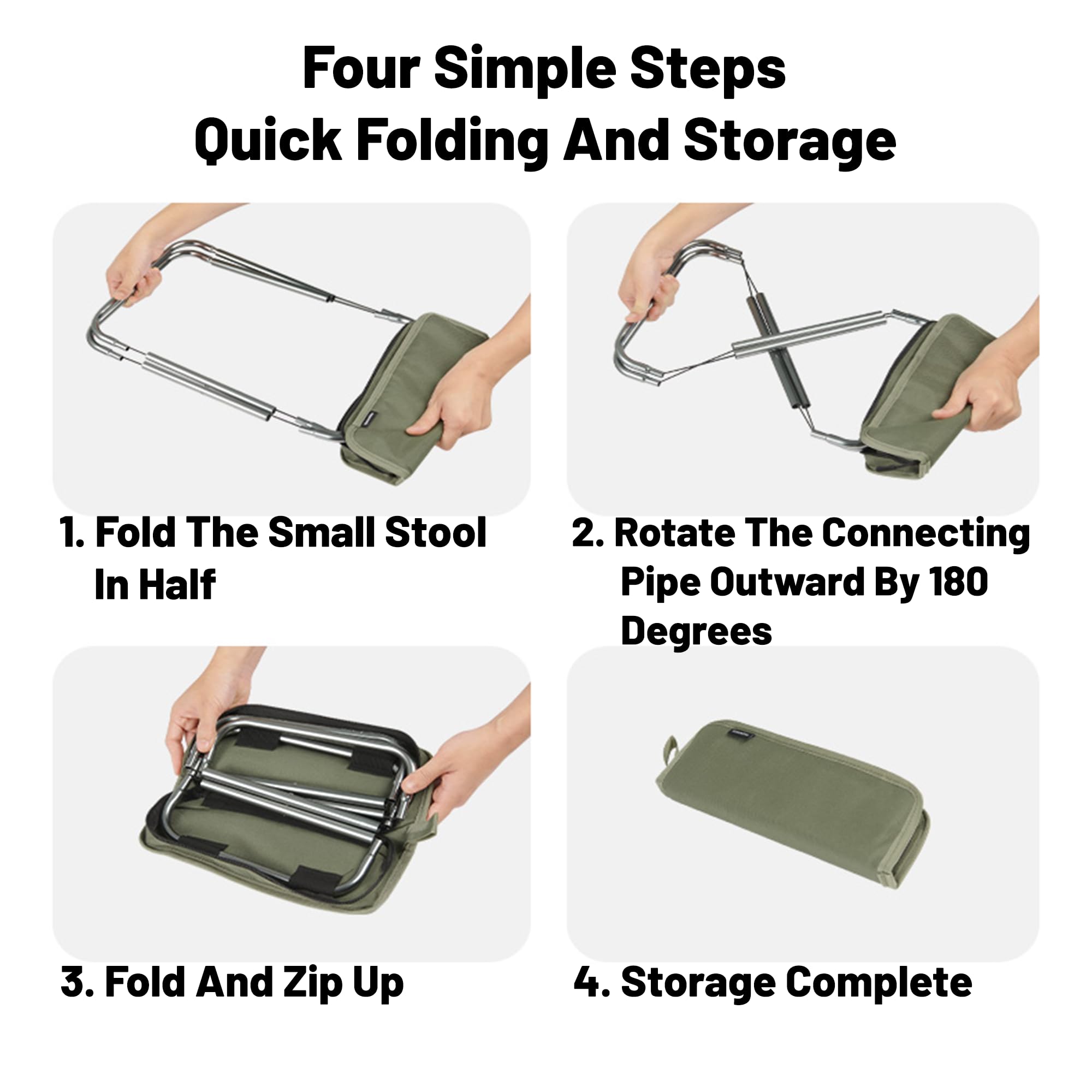 Four Simple Steps
Quick Folding And Storage

1. Fold The Small Stool In Half

2. Rotate The Connecting Pipe Outward By 180 Degrees

3. Fold And Zip Up

4. Storage Complete