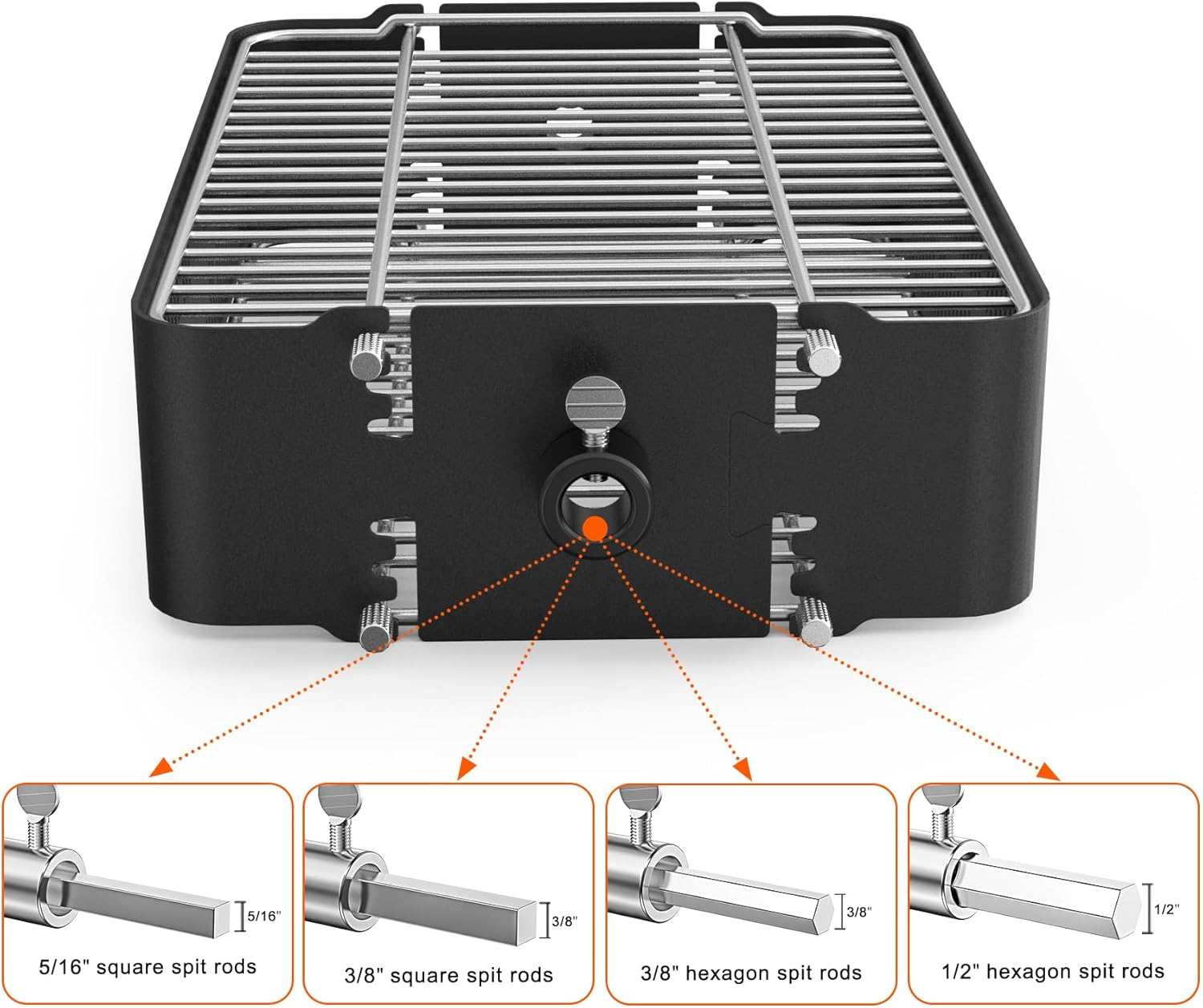 5/16"

5/16" square spit rods

3/8"

3/8" square spit rods

3/8"

3/8" hexagon spit rods

1/2"

1/2" hexagon spit rods