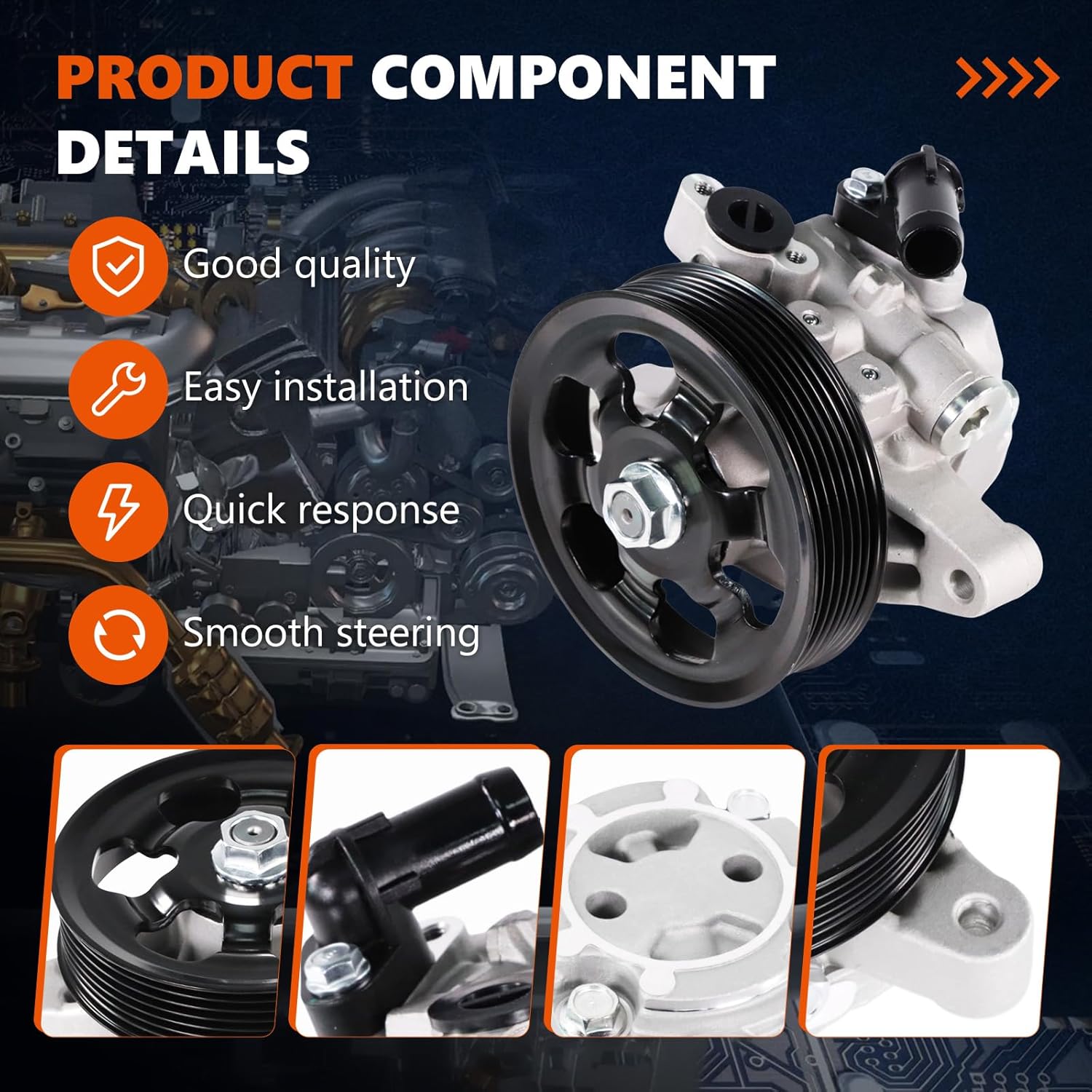 PRODUCT COMPONENT DETAILS

Good quality

Easy installation

Quick response

Smooth steering