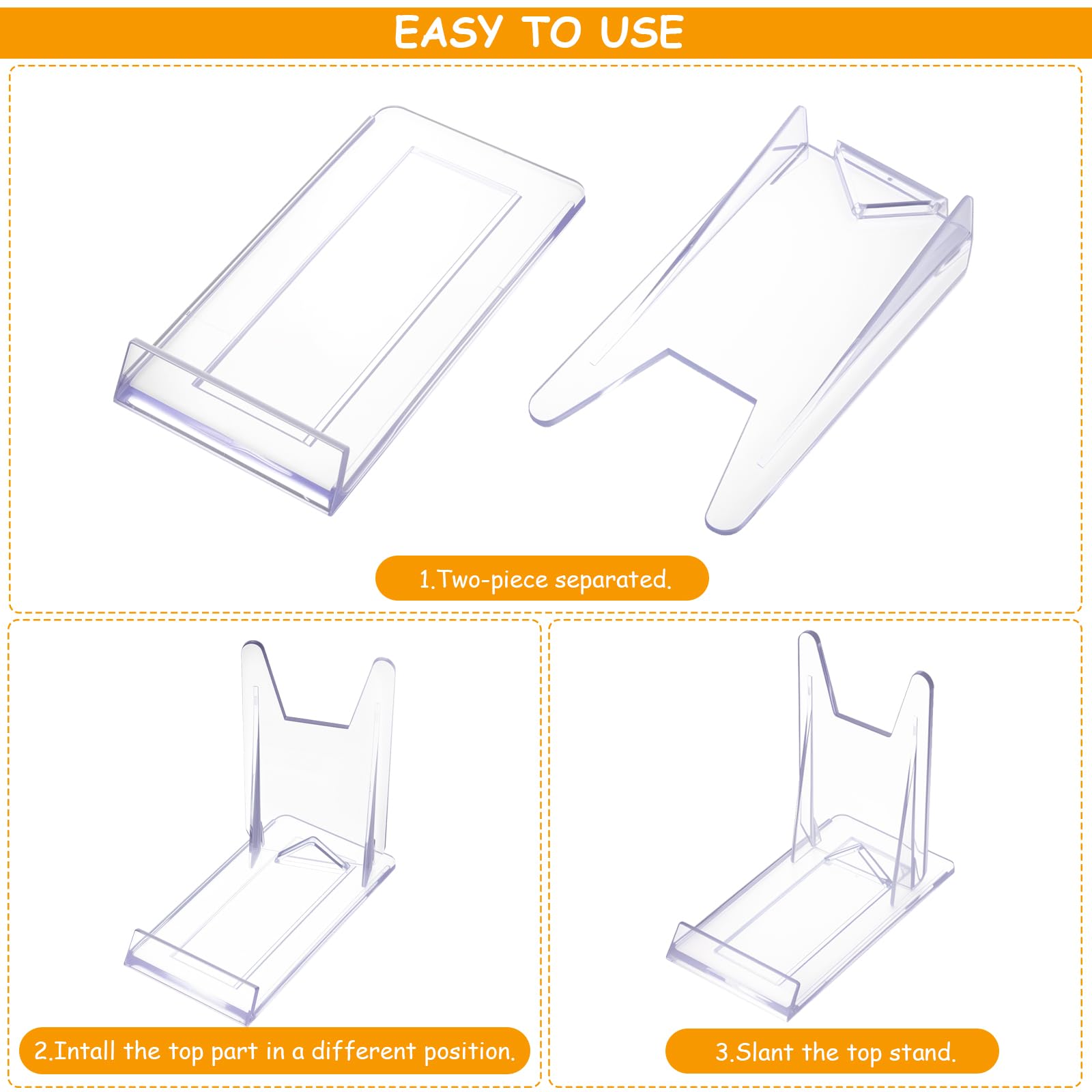 EASY TO USE

1.Two-piece separated.

2.Intall the top part in a different position.

3.Slant the top stand.