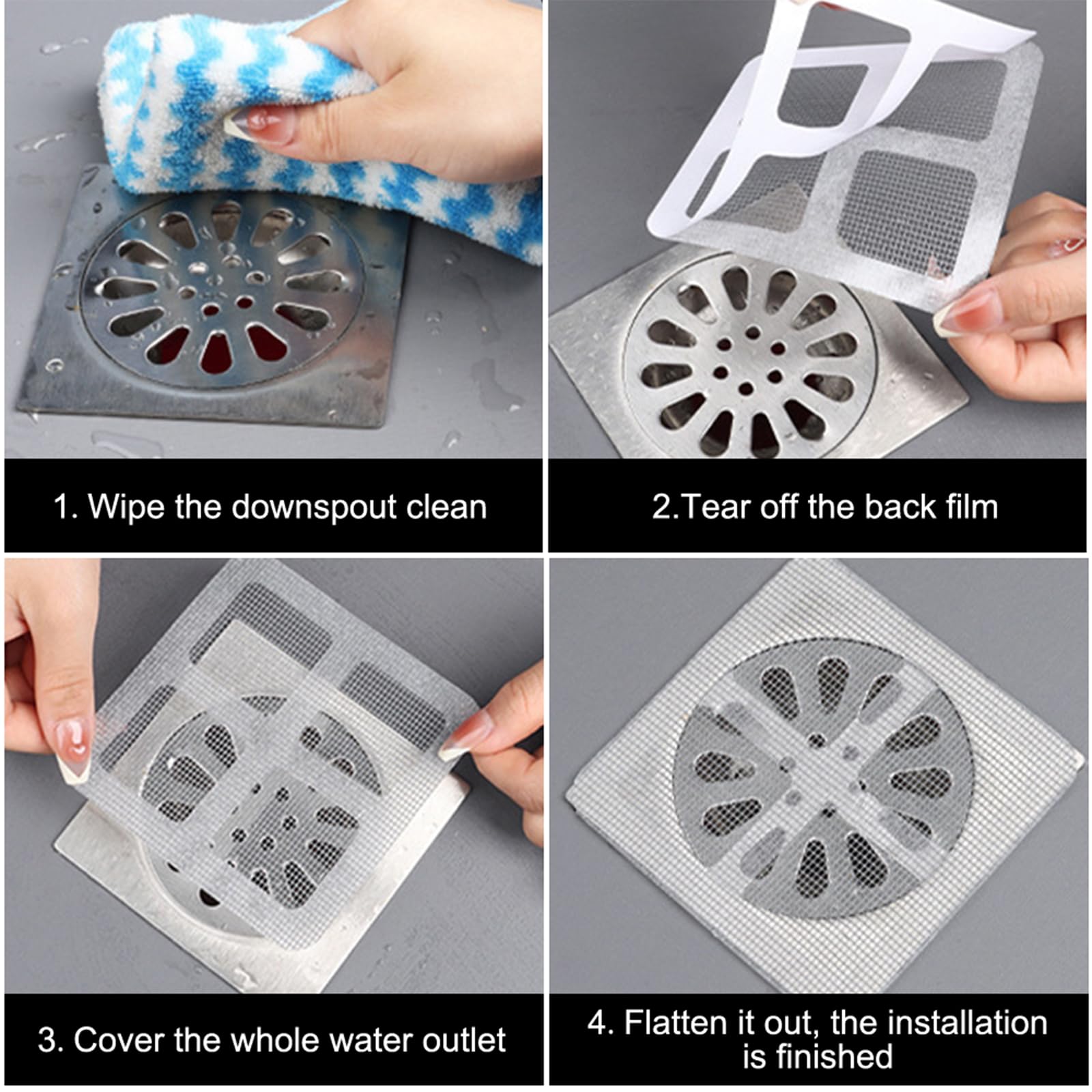 1. Wipe the downspout clean

2.Tear off the back film

3. Cover the whole water outlet

4. Flatten it out, the installation is finished