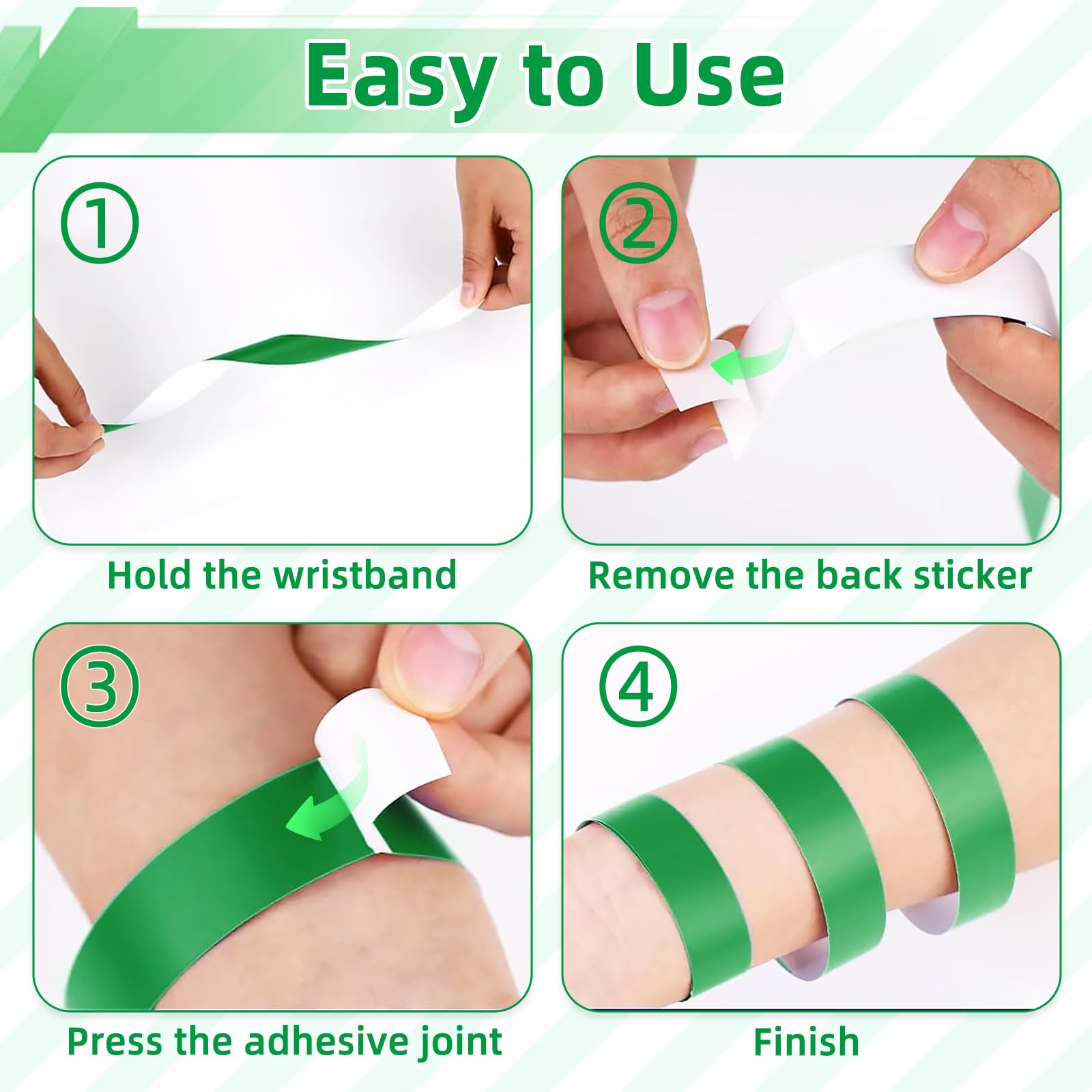 Easy to Use

①

Hold the wristband

②

Remove the back sticker

③

Press the adhesive joint

④

Finish