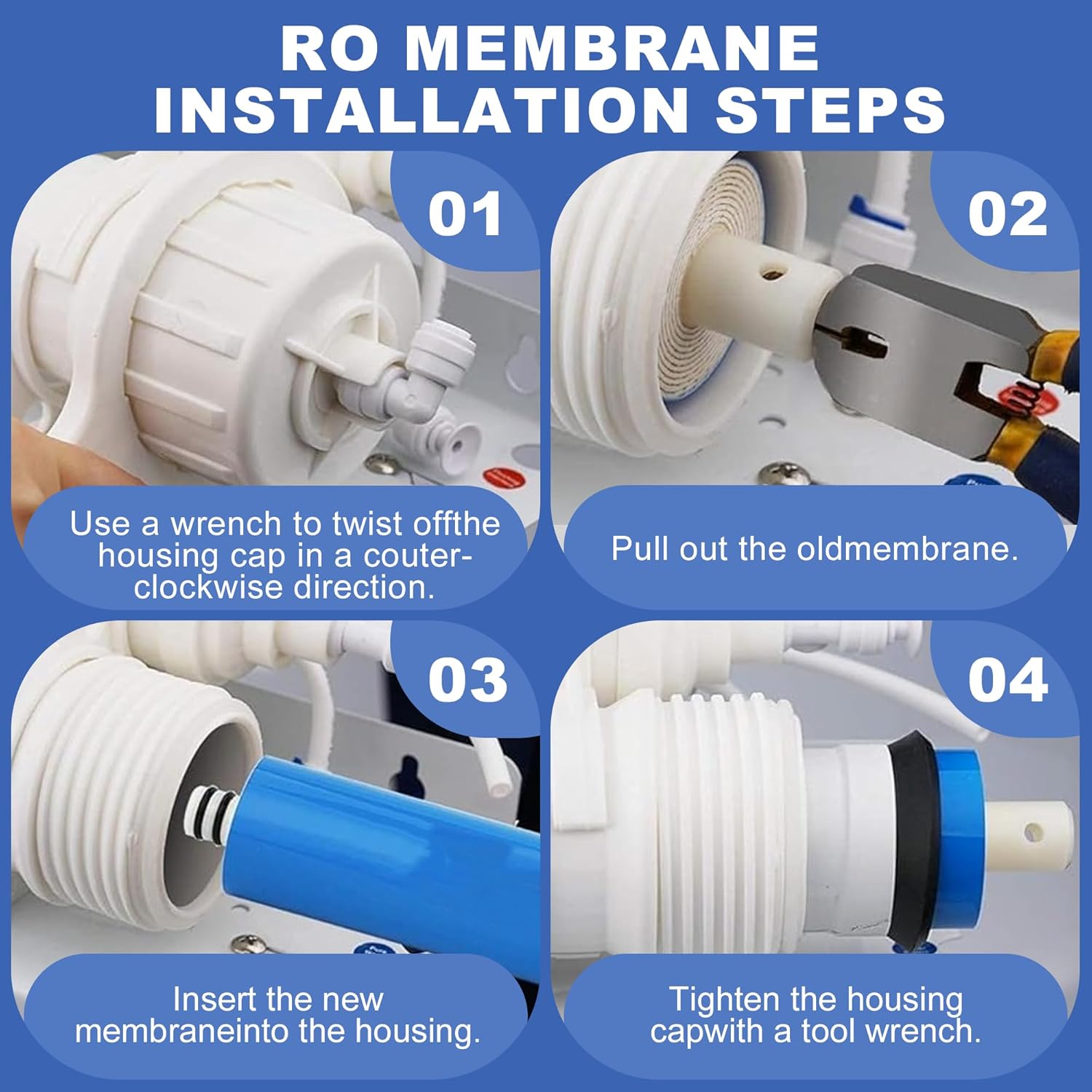 RO MEMBRANE INSTALLATION STEPS

01

Use a wrench to twist offthe housing cap in a couter-clockwise direction.

02

Pull out the oldmembrane.

03

Insert the new membraneinto the housing.

04

Tighten the housing capwith a tool wrench.