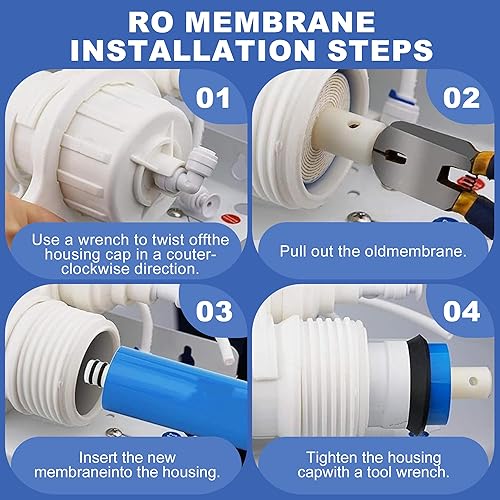 RO MEMBRANE INSTALLATION STEPS

01

Use a wrench to twist offthe housing cap in a couter-clockwise direction.

02

Pull out the oldmembrane.

03

Insert the new membraneinto the housing.

04

Tighten the housing capwith a tool wrench.