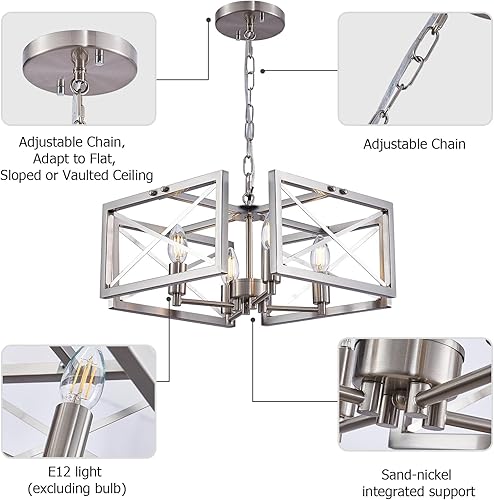 Adjustable Chain, Adapt to Flat, Sloped or Vaulted Ceiling

Adjustable Chain

E12 light (excluding bulb)

Sand-nickel integrated support