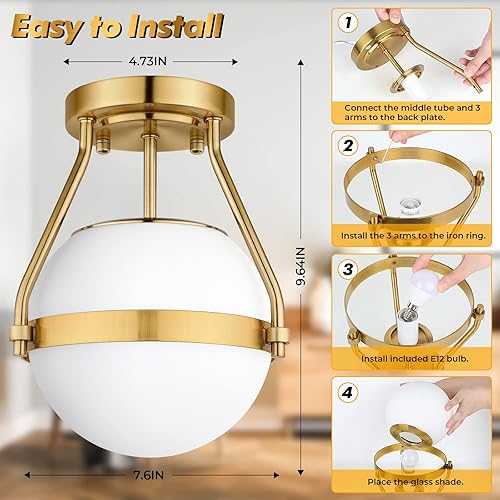 Easy to Install

4.73IN

9.64IN

7.6IN

1
Connect the middle tube and 3 arms to the back plate.

2
Install the 3 arms to the iron ring.

3
Install included E12 bulb.

4
Place the glass shade.