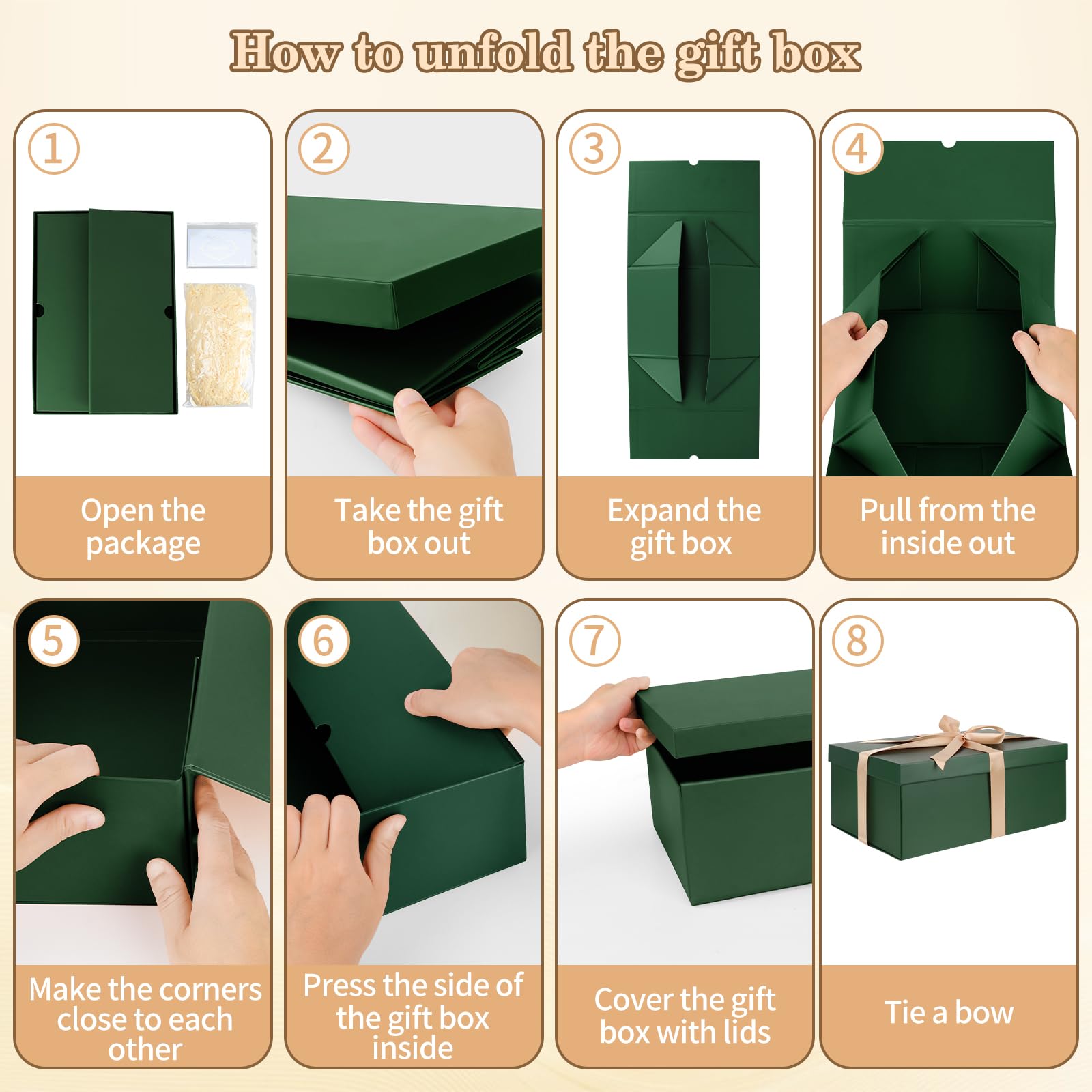 How to unfold the gift box

①

Open the package

②

Take the gift box out

③

Expand the gift box

④

Pull from the inside out

⑤

Make the corners close to each other

⑥

Press the side of the gift box inside

⑦

Cover the gift box with lids

⑧

Tie a bow