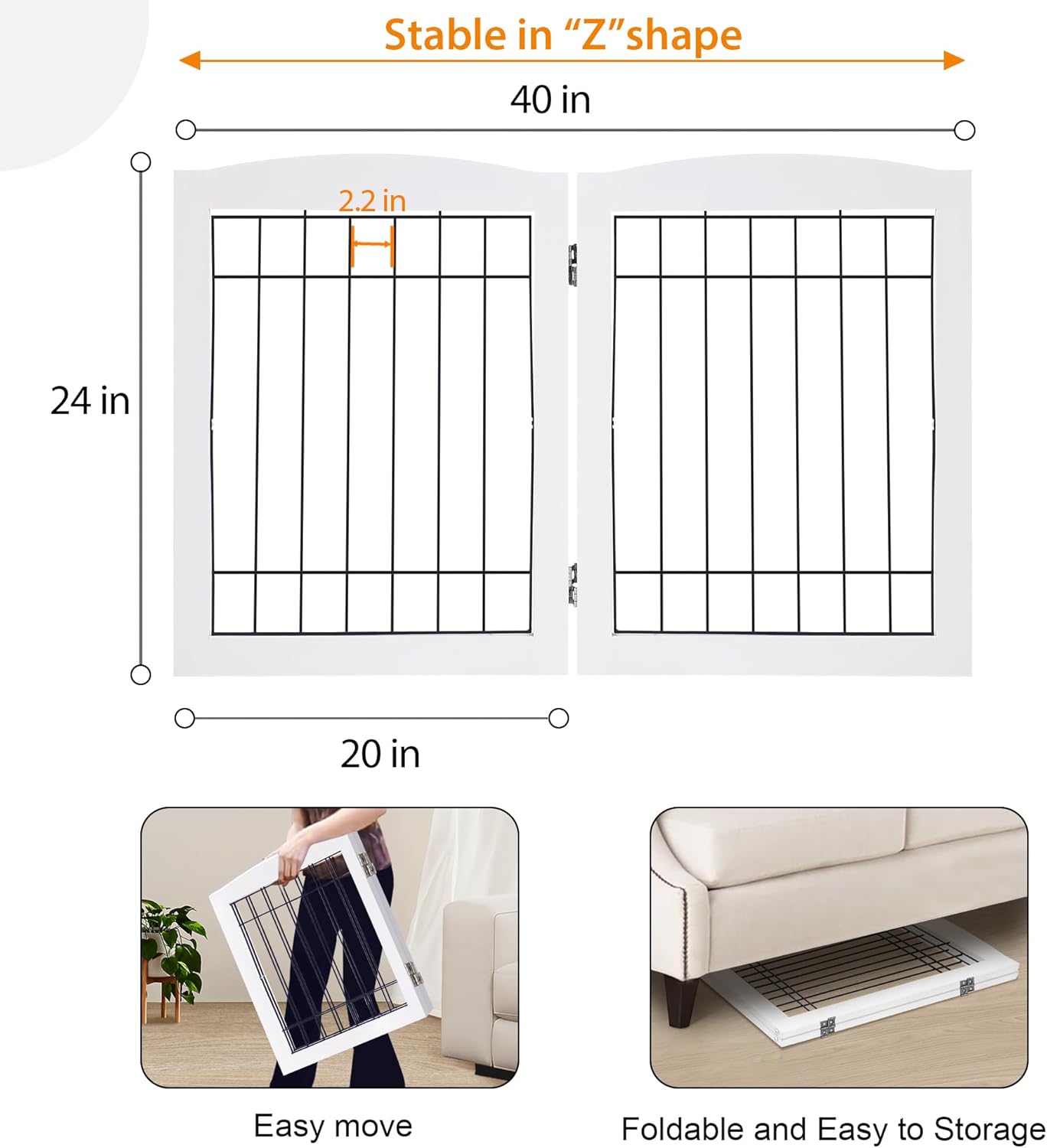 Stable in “Z”shape

40 in

2.2 in

24 in

20 in

Easy move

Foldable and Easy to Storage