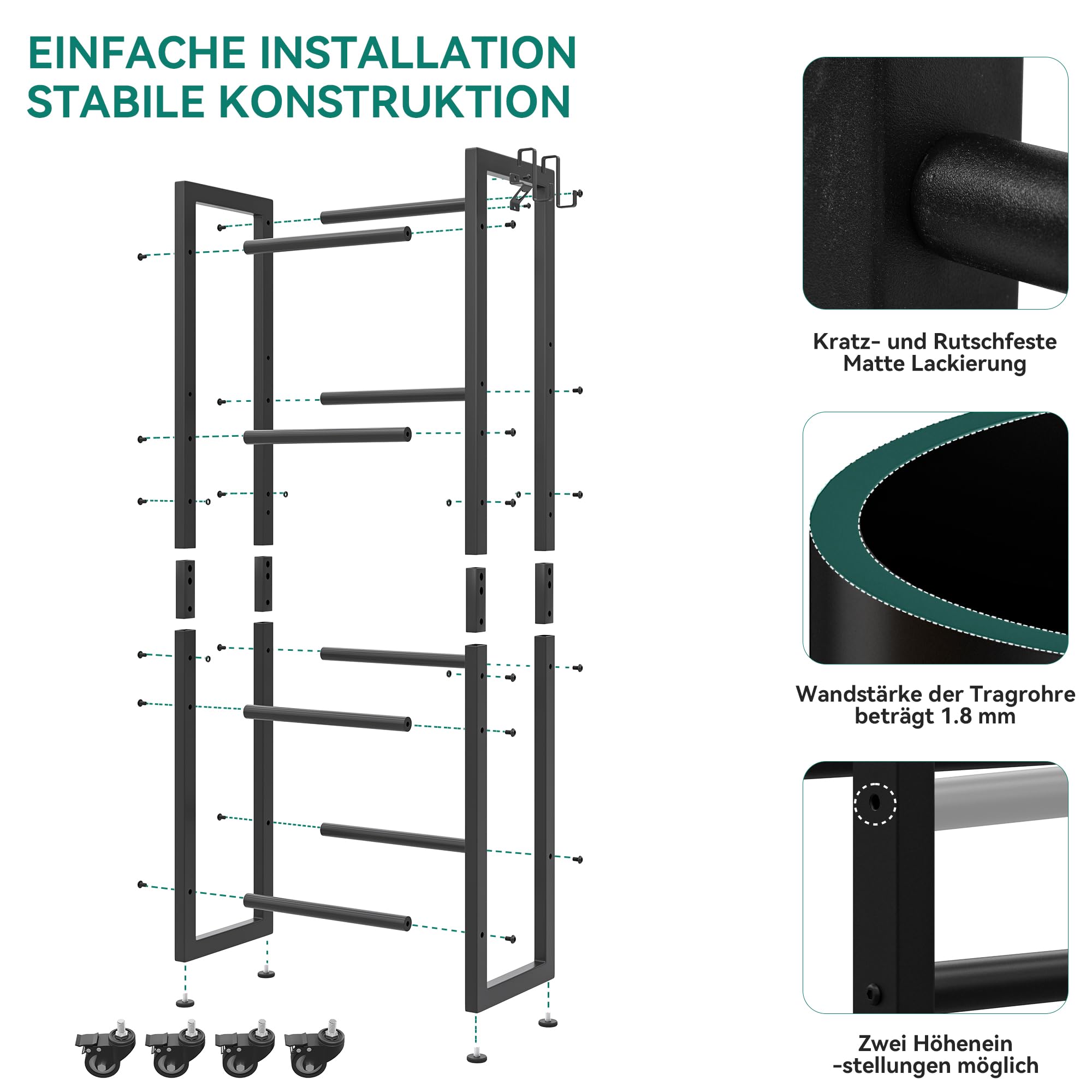 EINFACHE INSTALLATION
STABILE KONSTRUKTION

Kratz- und Rutschfeste Matte Lackierung

Wandstärke der Tragrohre beträgt 1.8 mm

Zwei Höhenein -stellungen möglich