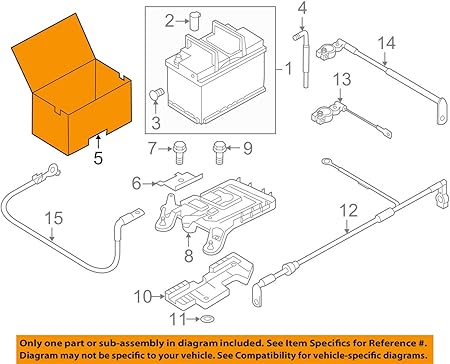 2
4
14
1
13
3
5
7
9
6
15
12
8
10
11

Only one part or sub-assembly in diagram included. See Item Specifics for Reference #. Diagram may not be specific to your vehicle. See Compatibility for vehicle-specific diagrams.