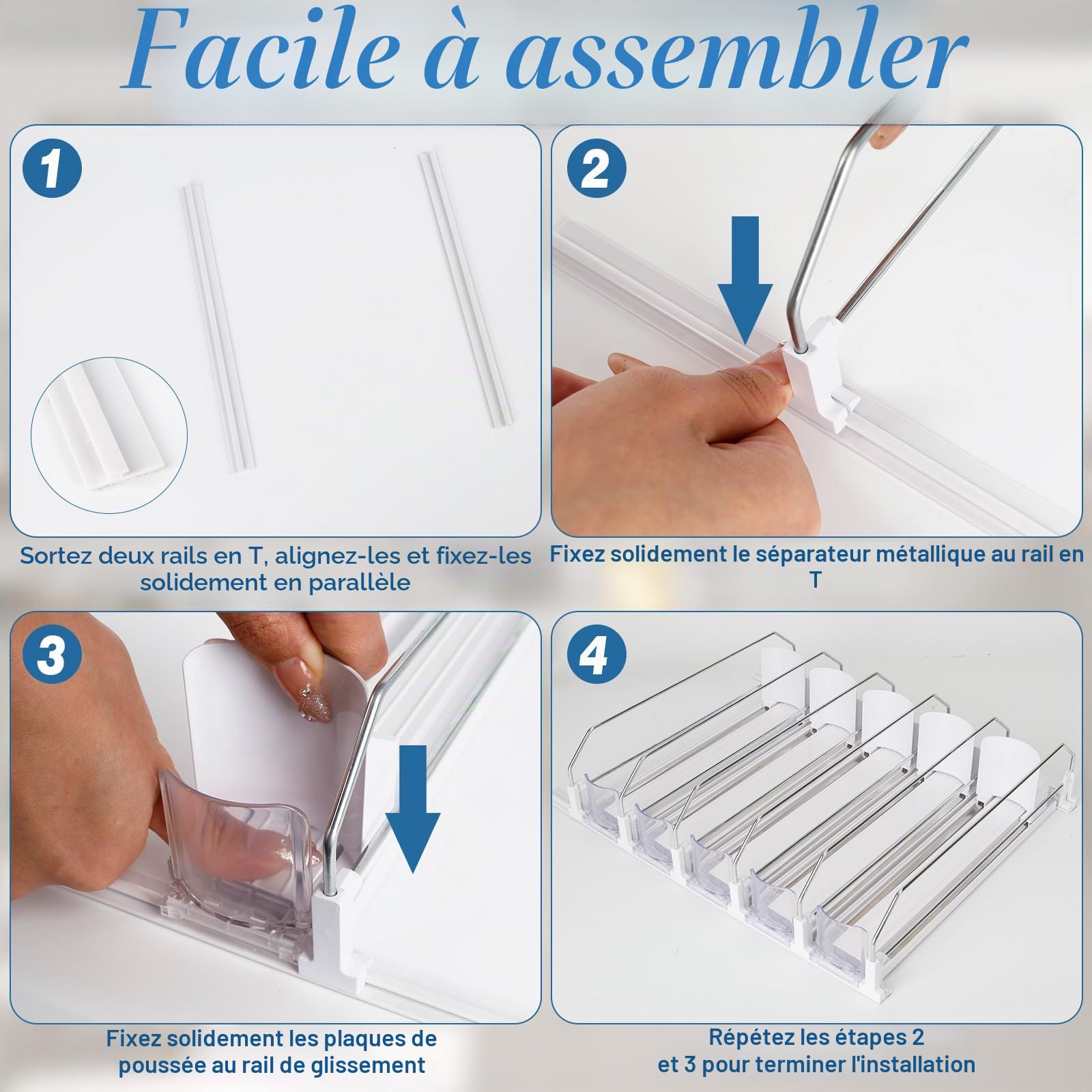 Facile à assembler

1

Sortez deux rails en T, alignez-les et fixez-les solidement en parallèle

2

Fixez solidement le séparateur métallique au rail en T

3

Fixez solidement les plaques de poussée au rail de glissement

4

Répétez les étapes 2 et 3 pour terminer l'installation