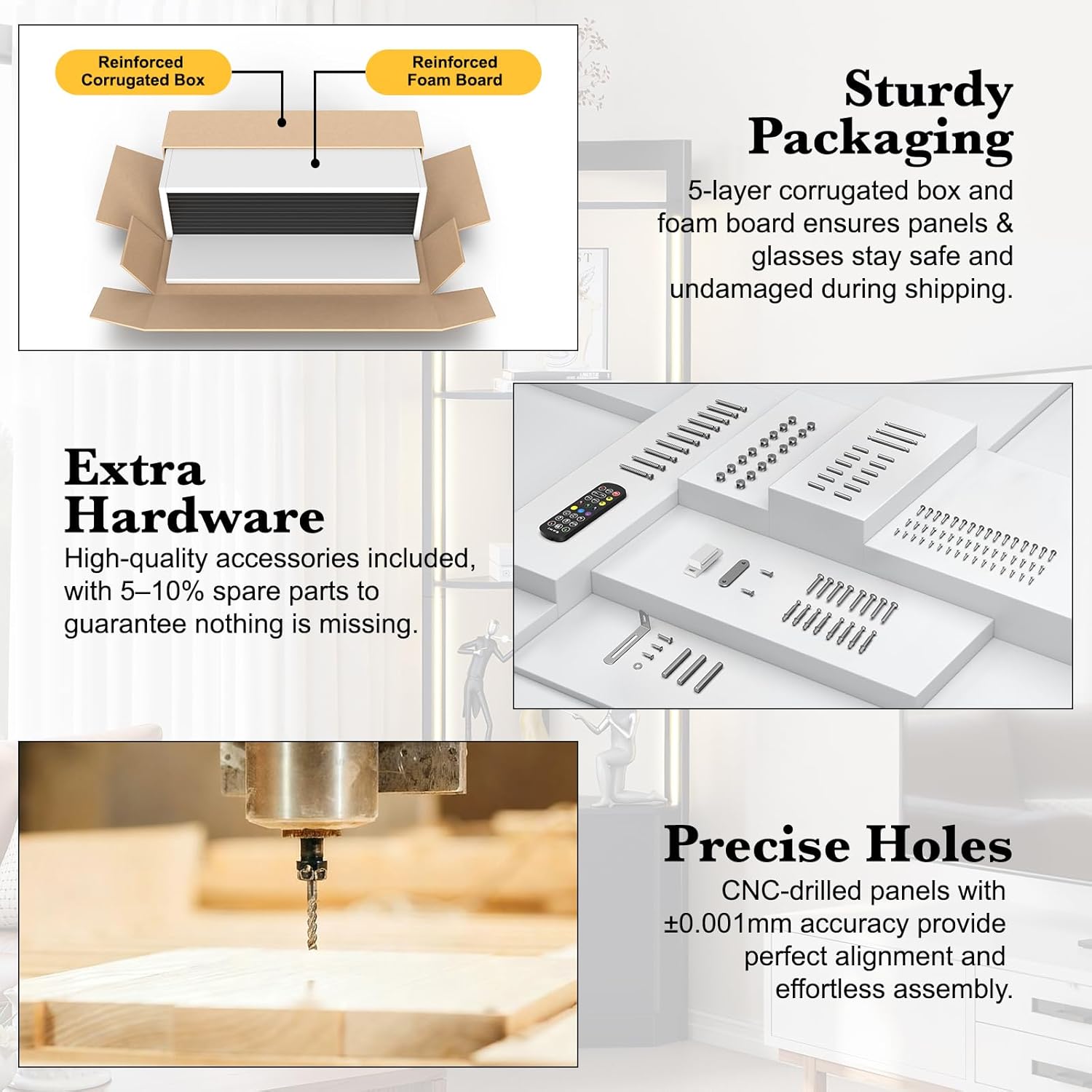 Reinforced Corrugated Box

Reinforced Foam Board

Sturdy Packaging

5-layer corrugated box and foam board ensures panels & glasses stay safe and undamaged during shipping.

Extra Hardware

High-quality accessories included, with 5–10% spare parts to guarantee nothing is missing.

Precise Holes

CNC-drilled panels with ±0.001mm accuracy provide perfect alignment and effortless assembly.