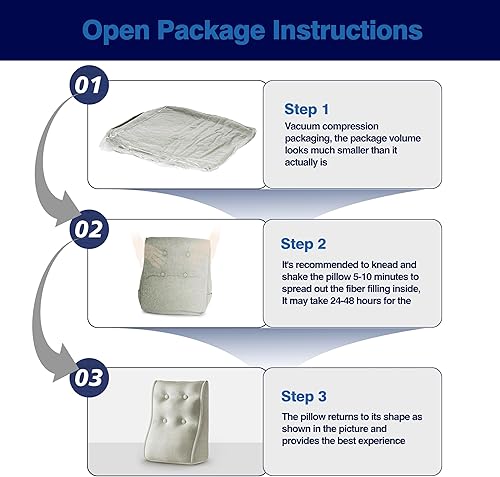 Open Package Instructions

01

Step 1
Vacuum compression packaging, the package volume looks much smaller than it actually is

02

Step 2
It's recommended to knead and shake the pillow 5-10 minutes to spread out the fiber filling inside, It may take 24-48 hours for the

03

Step 3
The pillow returns to its shape as shown in the picture and provides the best experience