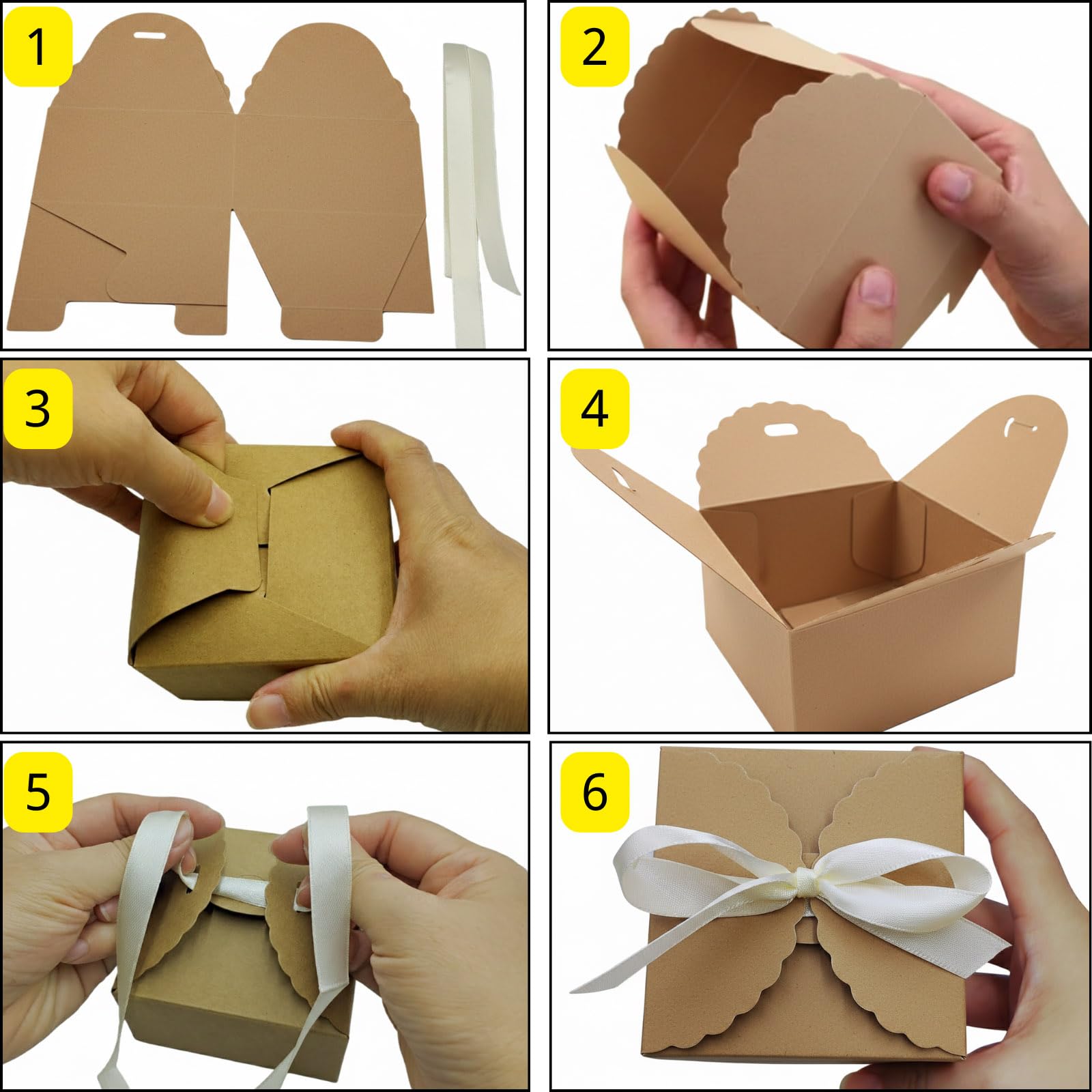 1

2

3

4

5

6