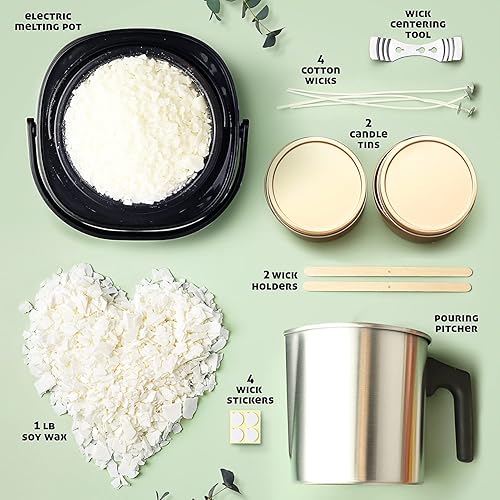 ELECTRIC MELTING POT

WICK CENTERING TOOL

4 COTTON WICKS

2 CANDLE TINS

2 WICK HOLDERS

POURING PITCHER

4 WICK STICKERS

1 LB SOY WAX