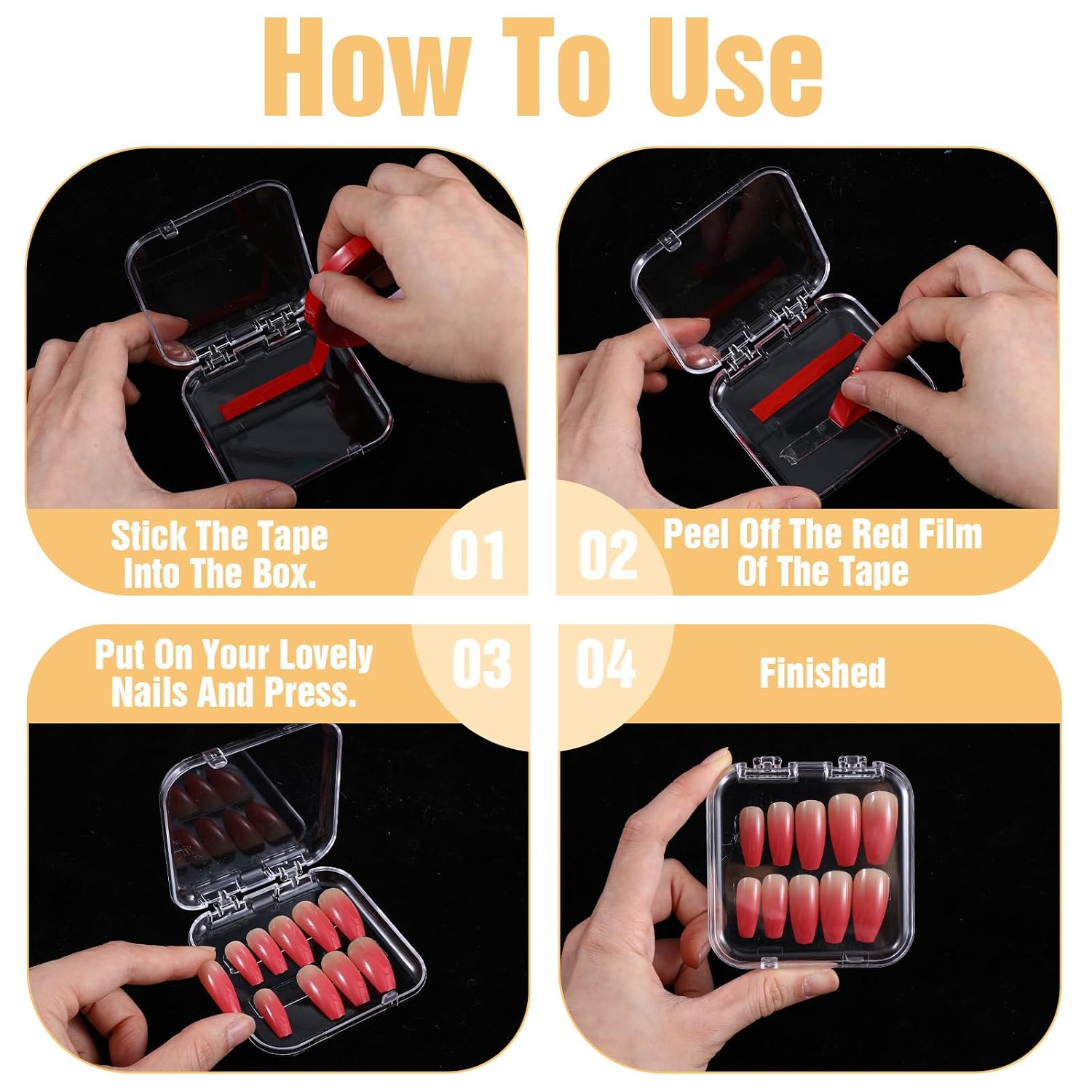 How To Use

Stick The Tape Into The Box.

01

02

Peel Off The Red Film Of The Tape

Put On Your Lovely Nails And Press.

03

04

Finished