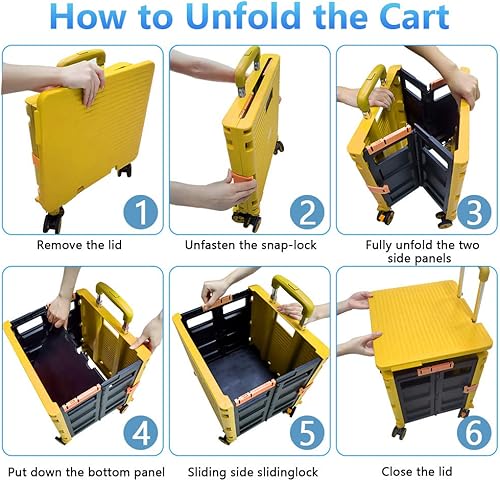 How to Unfold the Cart

1

Remove the lid

2

Unfasten the snap-lock

3

Fully unfold the two side panels

4

Put down the bottom panel

5

Sliding side slidinglock

6

Close the lid