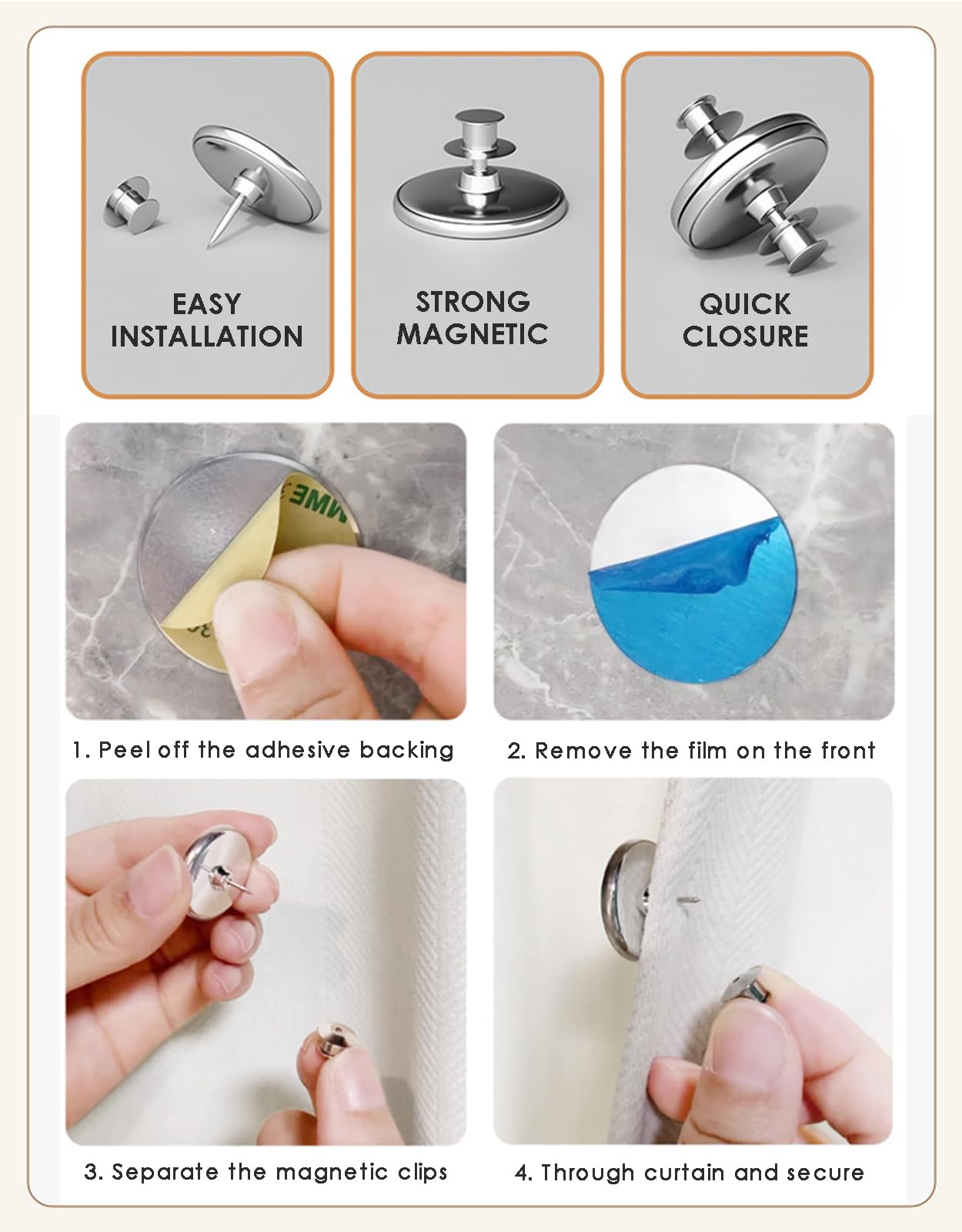 EASY INSTALLATION

STRONG MAGNETIC

QUICK CLOSURE

1. Peel off the adhesive backing

2. Remove the film on the front

3. Separate the magnetic clips

4. Through curtain and secure