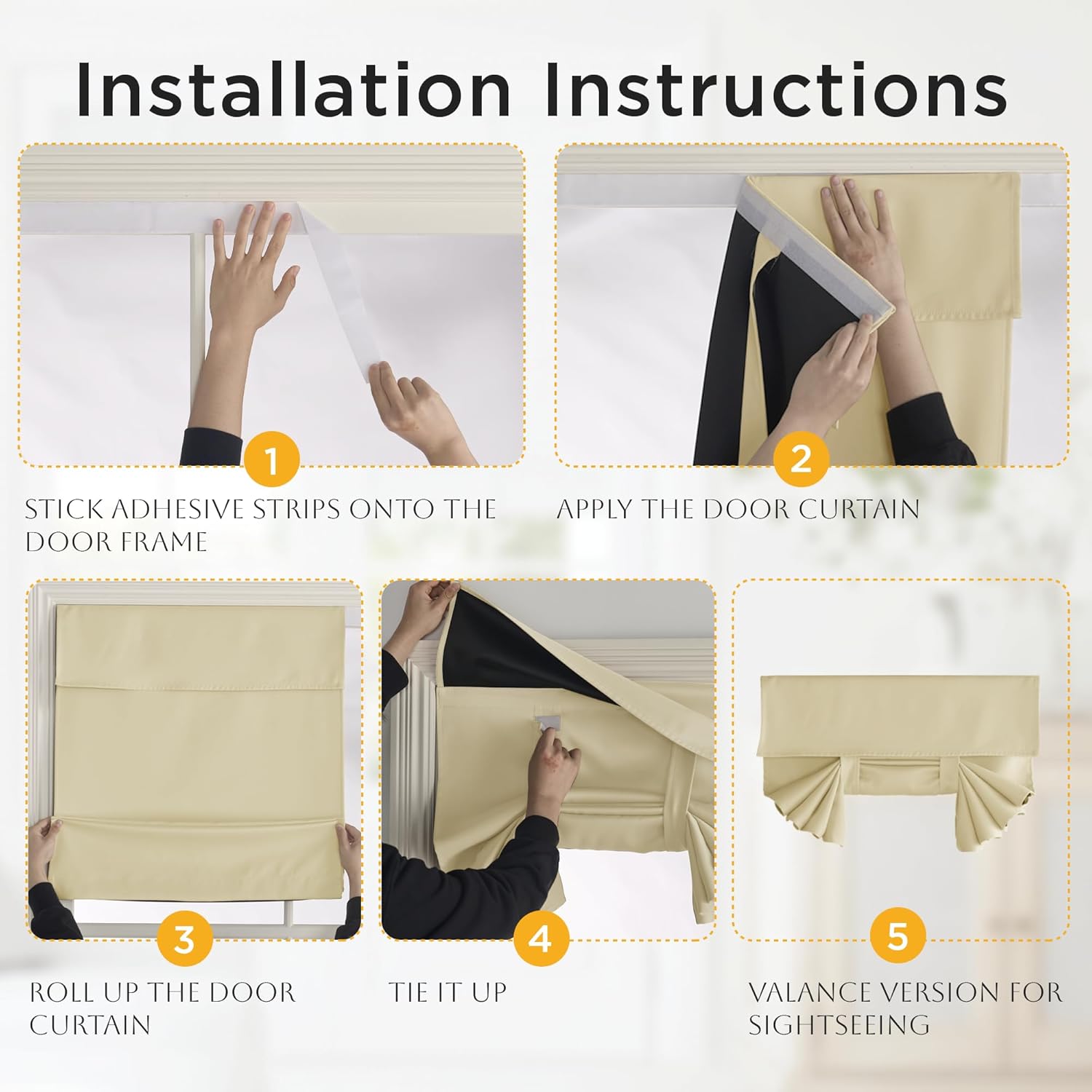 Installation Instructions

1

STICK ADHESIVE STRIPS ONTO THE DOOR FRAME

2

APPLY THE DOOR CURTAIN

3

ROLL UP THE DOOR CURTAIN

4

TIE IT UP

5

VALANCE VERSION FOR SIGHTSEEING