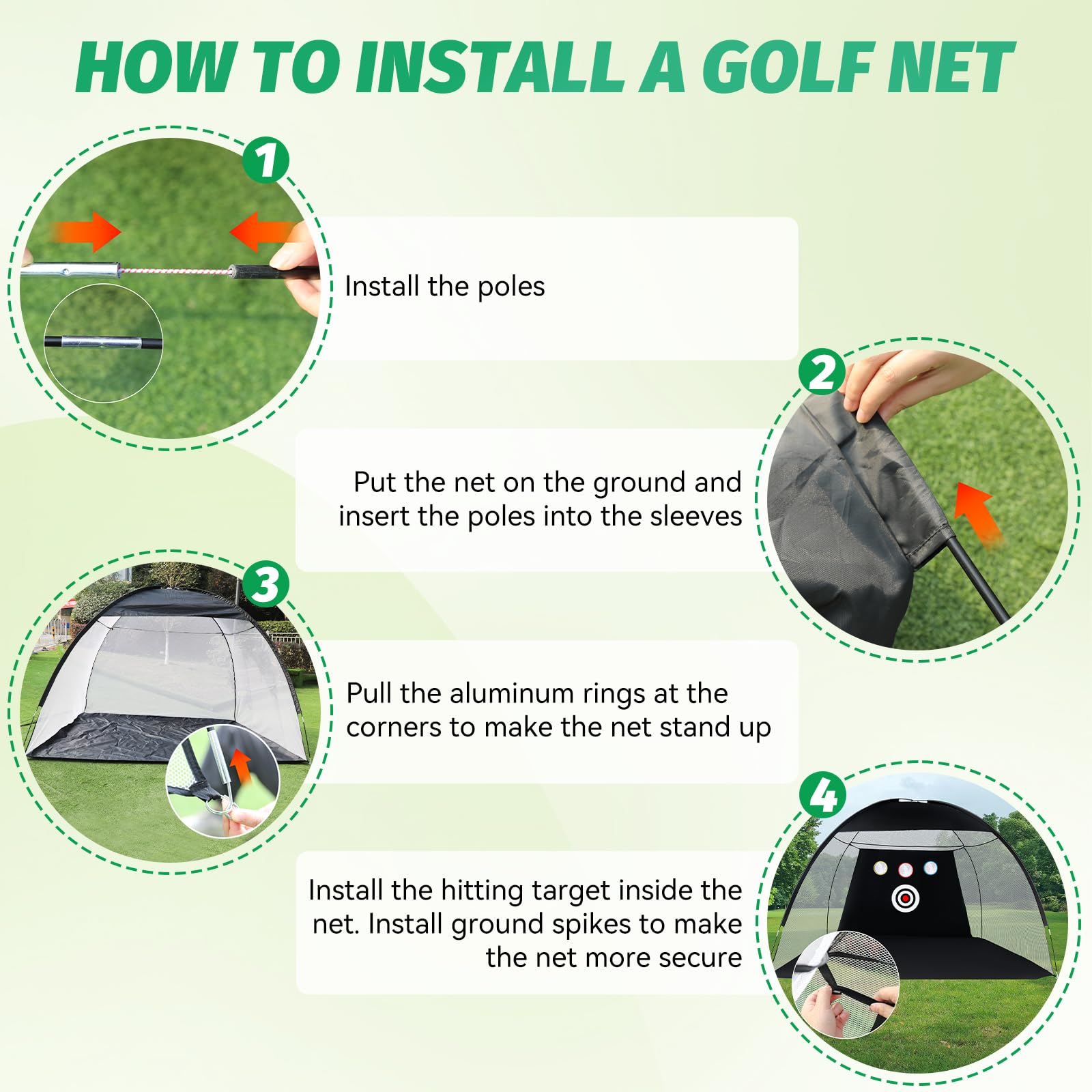 HOW TO INSTALL A GOLF NET

1

Install the poles

2

Put the net on the ground and insert the poles into the sleeves

3

Pull the aluminum rings at the corners to make the net stand up

4

Install the hitting target inside the net. Install ground spikes to make the net more secure