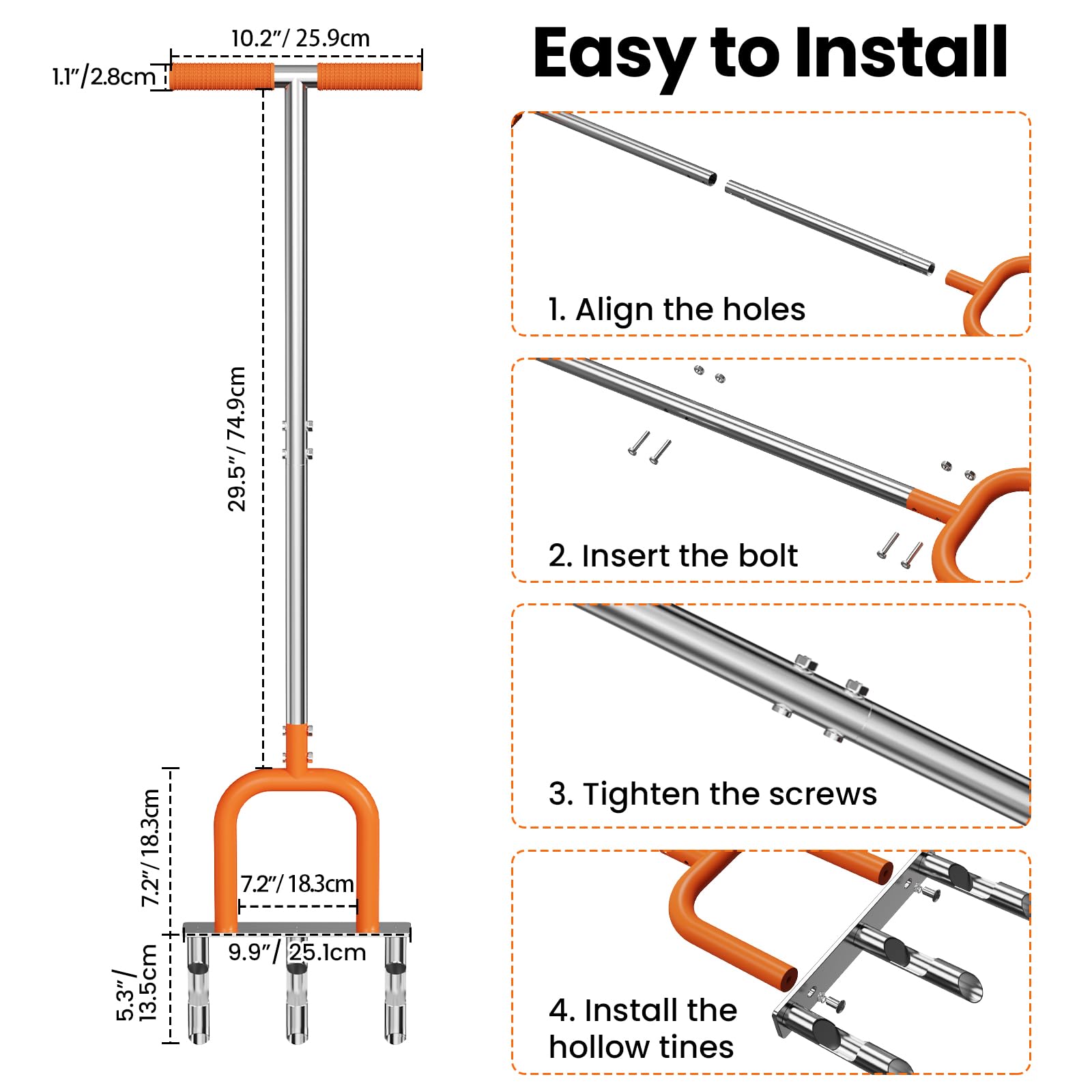 10.2"/ 25.9cm

1.1"/2.8cm

29.5"/ 74.9cm

7.2"/ 18.3cm

7.2"/ 18.3cm

9.9"/ 25.1cm

5.3"/ 13.5cm

Easy to Install

1. Align the holes

2. Insert the bolt

3. Tighten the screws

4. Install the hollow tines