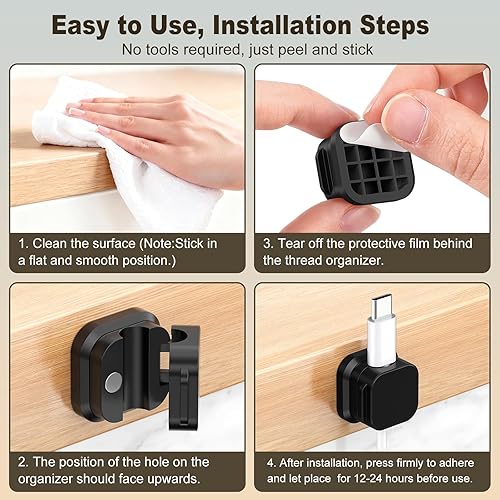 Easy to Use, Installation Steps
No tools required, just peel and stick

1. Clean the surface (Note:Stick in a flat and smooth position.)

3. Tear off the protective film behind the thread organizer.

2. The position of the hole on the organizer should face upwards.

4. After installation, press firmly to adhere and let place for 12-24 hours before use.