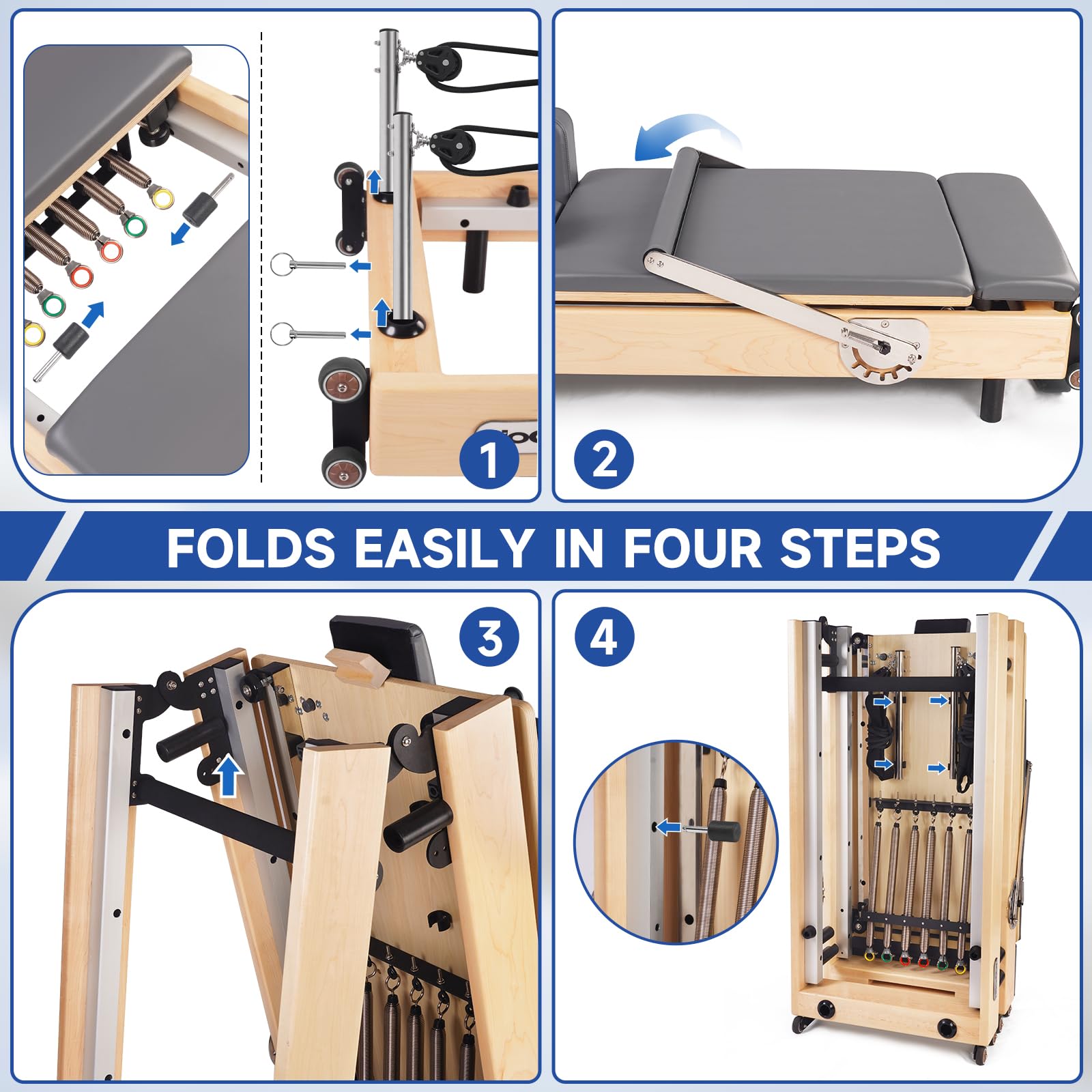 1

2

FOLDS EASILY IN FOUR STEPS

3

4