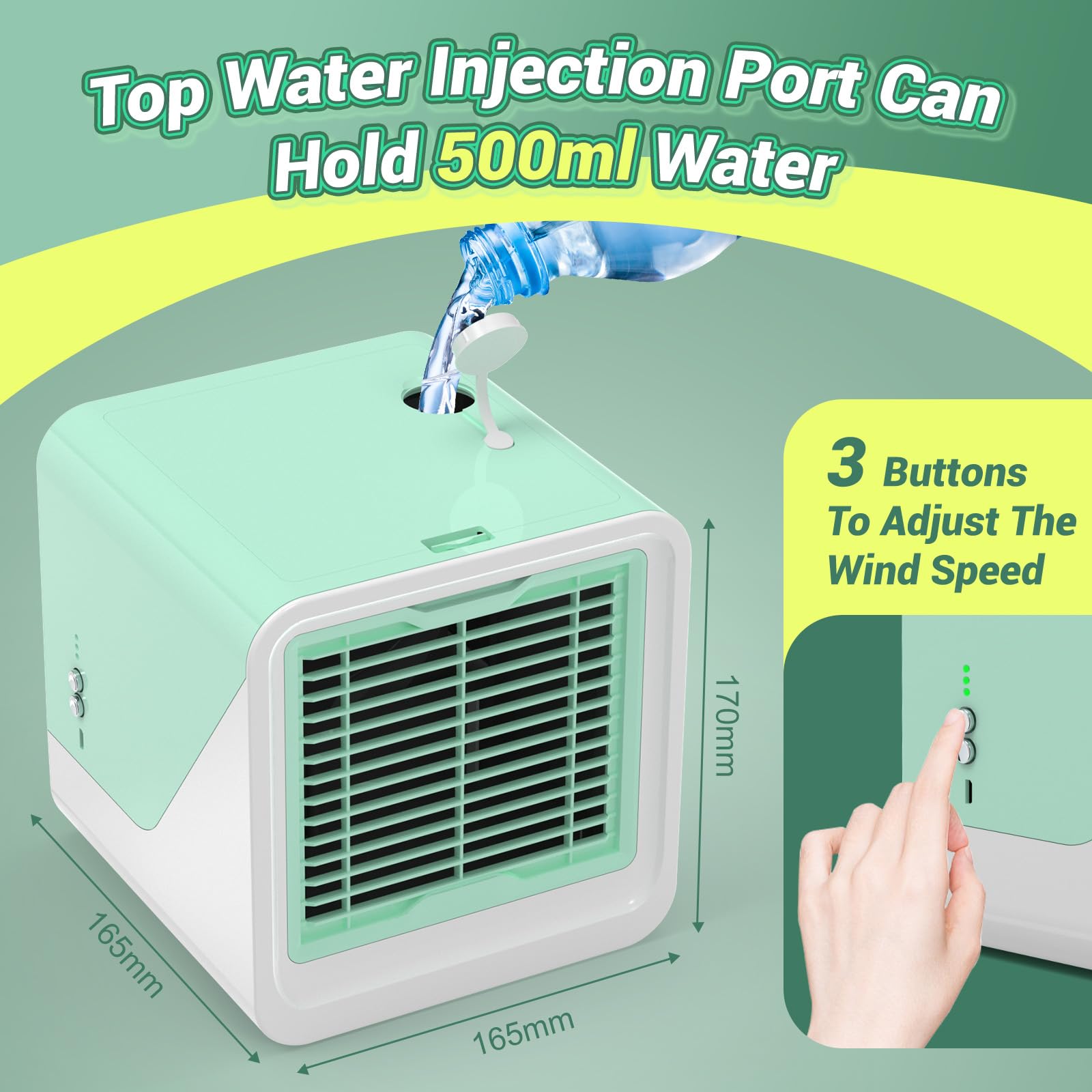 Top Water Injection Port Can Hold 500ml Water

3 Buttons To Adjust The Wind Speed

170mm

165mm

165mm