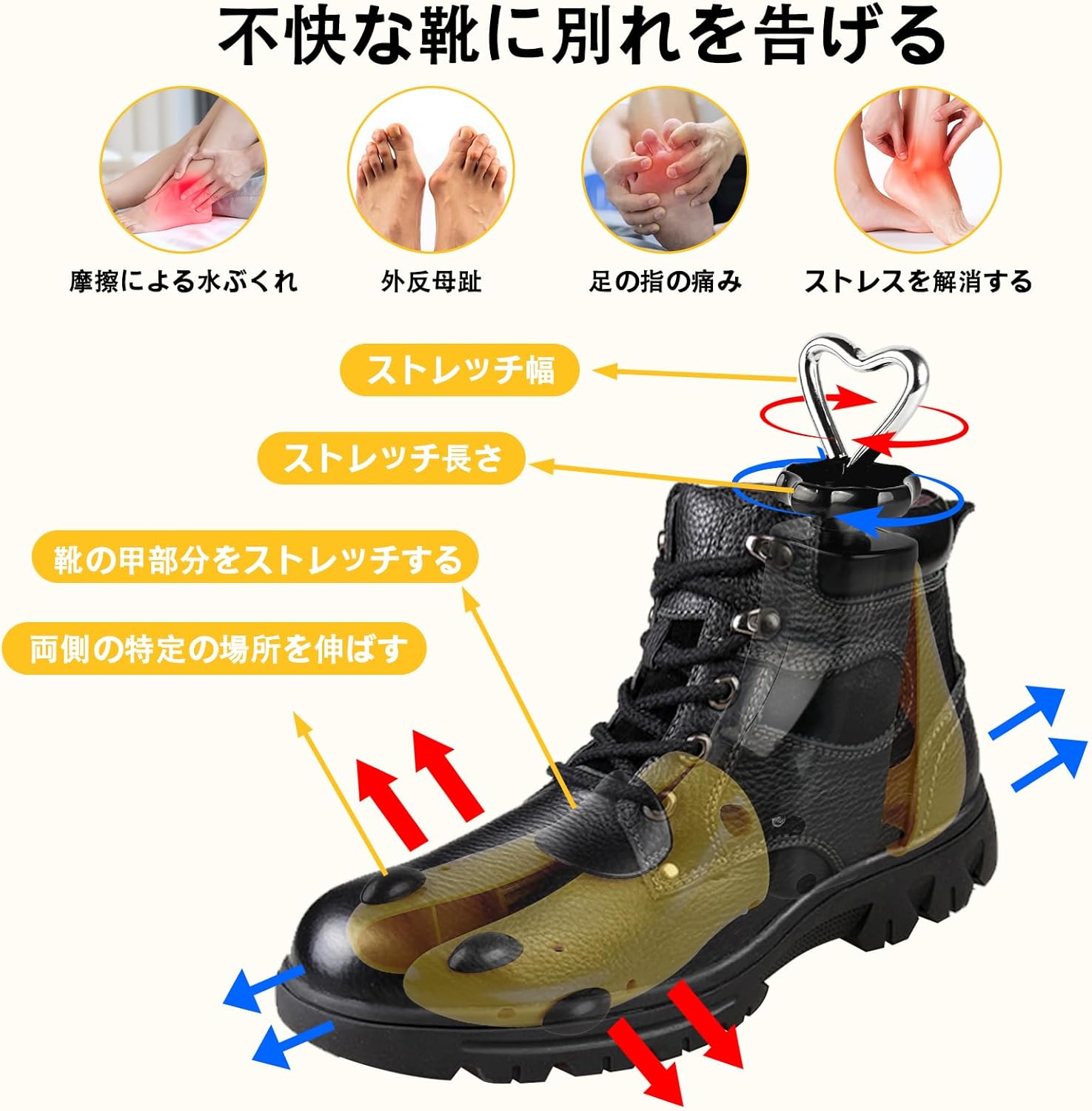 不快な靴に別れを告げる

摩擦による水ぶくれ

外反母趾

足の指の痛み

ストレスを解消する

ストレッチ幅

ストレッチ長さ

靴の甲部分をストレッチする

両側の特定の場所を伸ばす