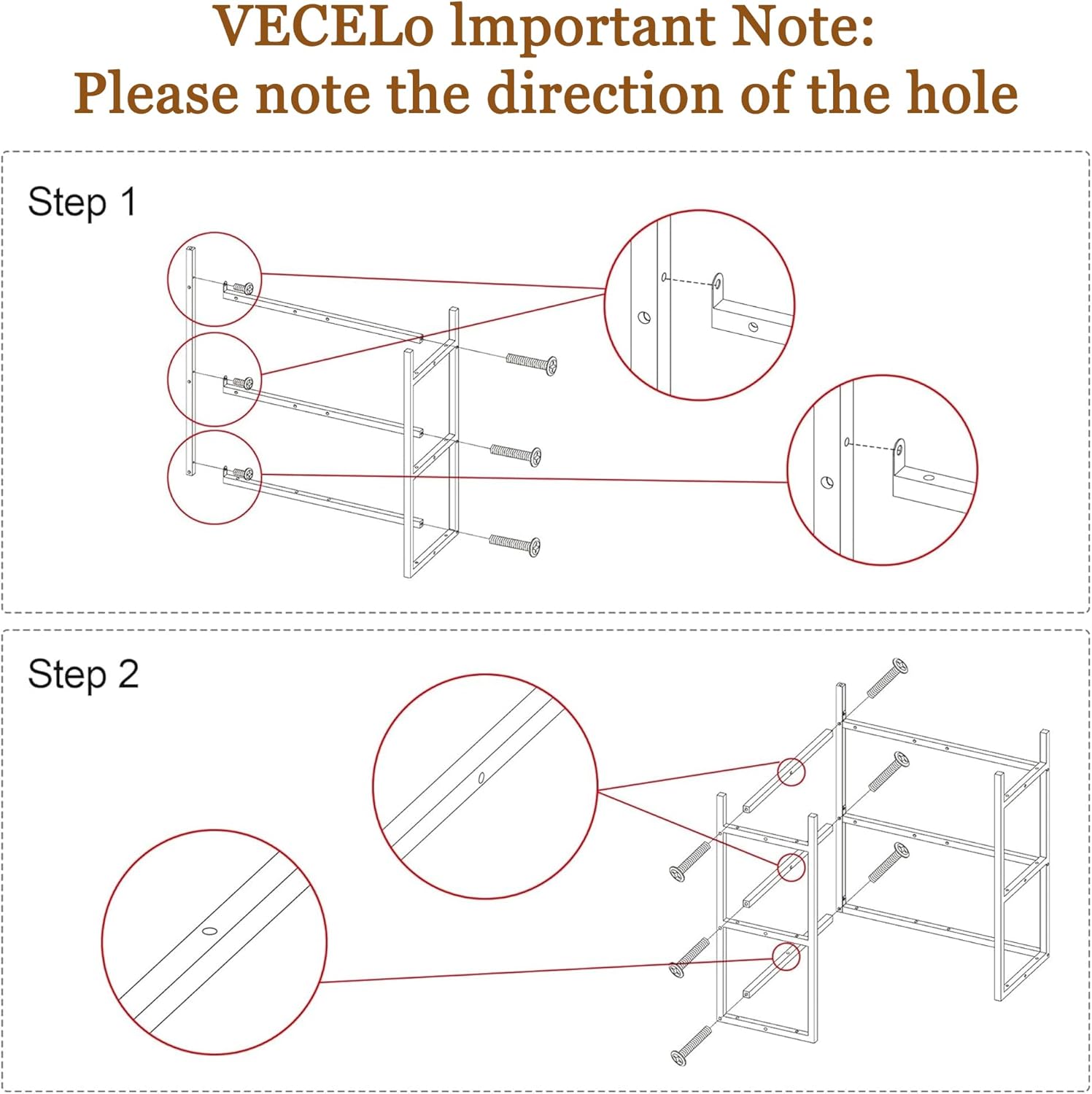 VECELo lmportant Note:
Please note the direction of the hole

Step 1

Step 2