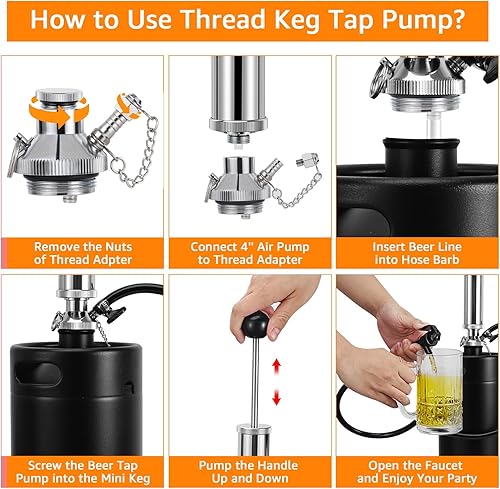 How to Use Thread Keg Tap Pump?

Remove the Nuts of Thread Adpter

Connect 4" Air Pump to Thread Adapter

Insert Beer Line into Hose Barb

Screw the Beer Tap Pump into the Mini Keg

Pump the Handle Up and Down

Open the Faucet and Enjoy Your Party