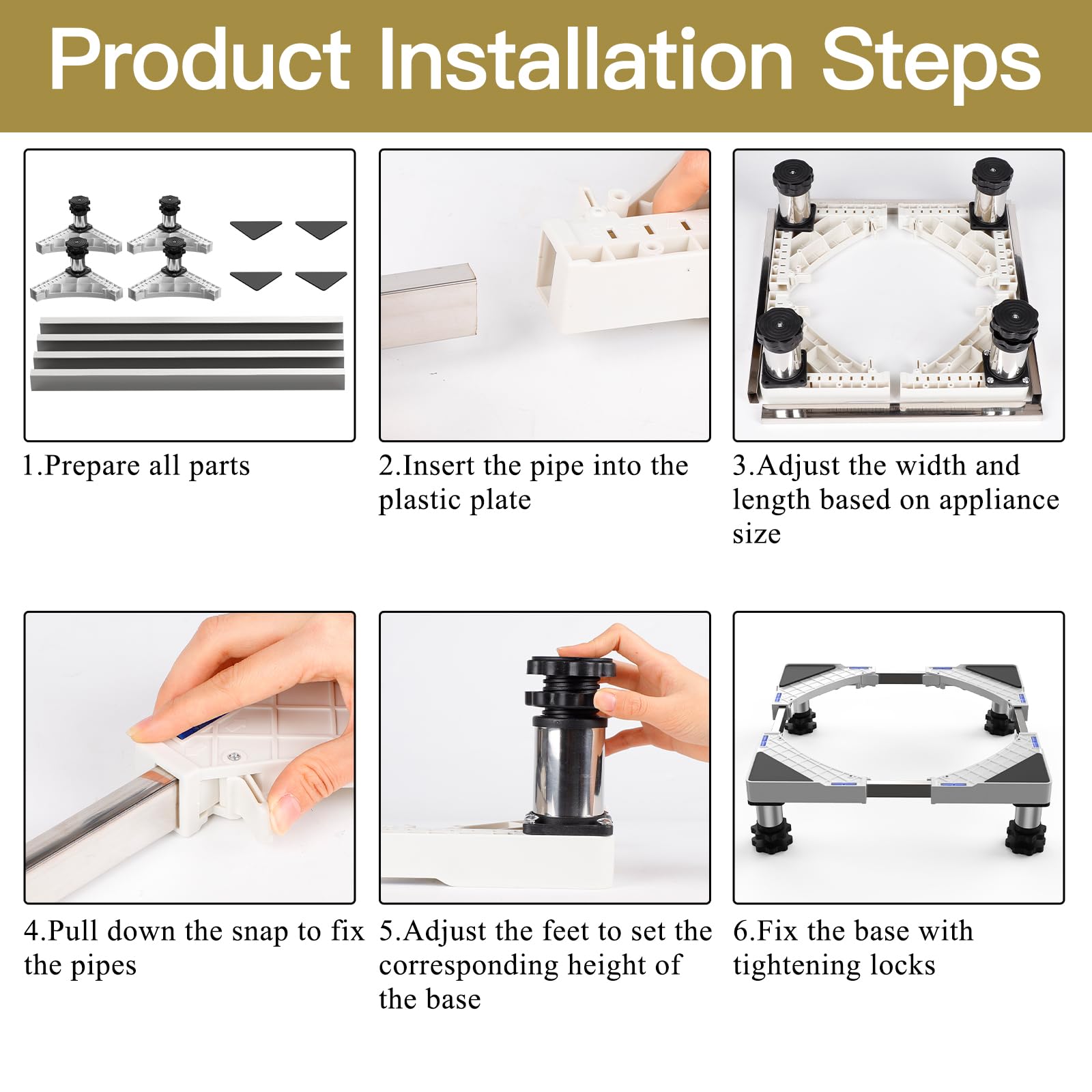 Product Installation Steps

1.Prepare all parts

2.Insert the pipe into the plastic plate

3.Adjust the width and length based on appliance size

4.Pull down the snap to fix the pipes

5.Adjust the feet to set the corresponding height of the base

6.Fix the base with tightening locks