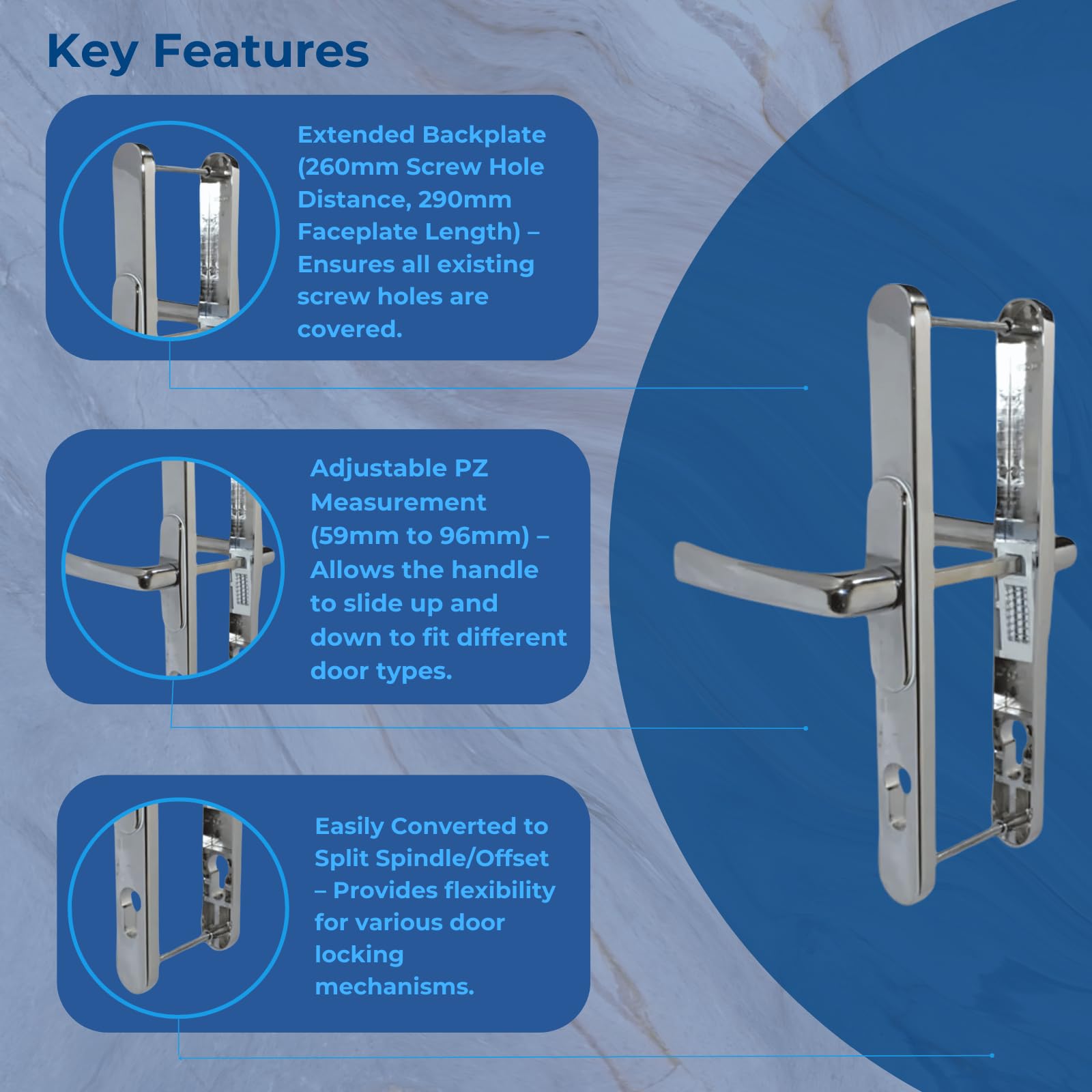 Key Features

Extended Backplate (260mm Screw Hole Distance, 290mm Faceplate Length) – Ensures all existing screw holes are covered.

Adjustable PZ Measurement (59mm to 96mm) – Allows the handle to slide up and down to fit different door types.

Easily Converted to Split Spindle/Offset – Provides flexibility for various door locking mechanisms.