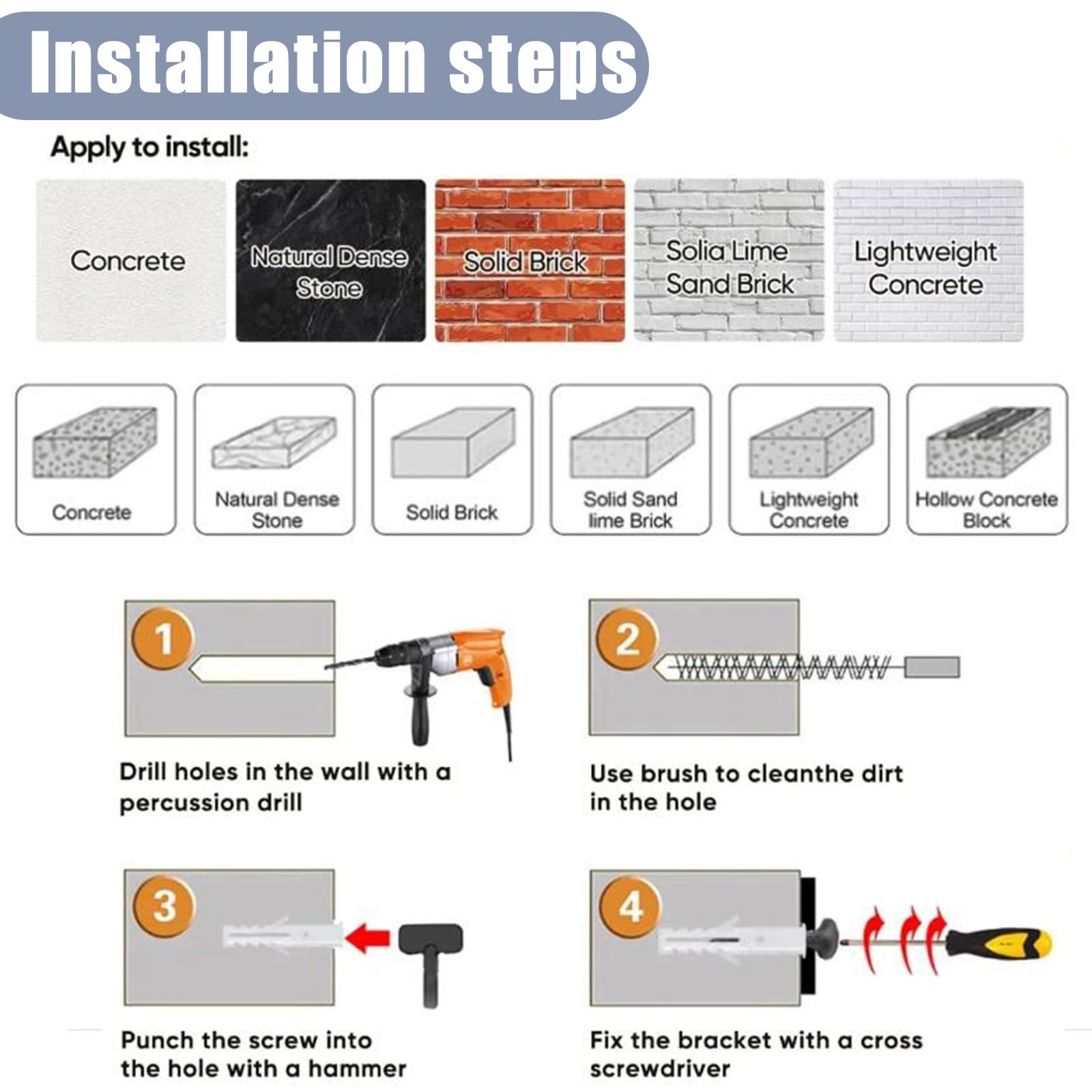 Installation steps

Apply to install:

Concrete

Natural Dense Stone

Solid Brick

Solia Lime Sand Brick

Lightweight Concrete

Concrete

Natural Dense Stone

Solid Brick

Solid Sand lime Brick

Lightweight Concrete

Hollow Concrete Block

1

Drill holes in the wall with a percussion drill

2

Use brush to cleanthe dirt in the hole

3

Punch the screw into the hole with a hammer

4

Fix the bracket with a cross screwdriver