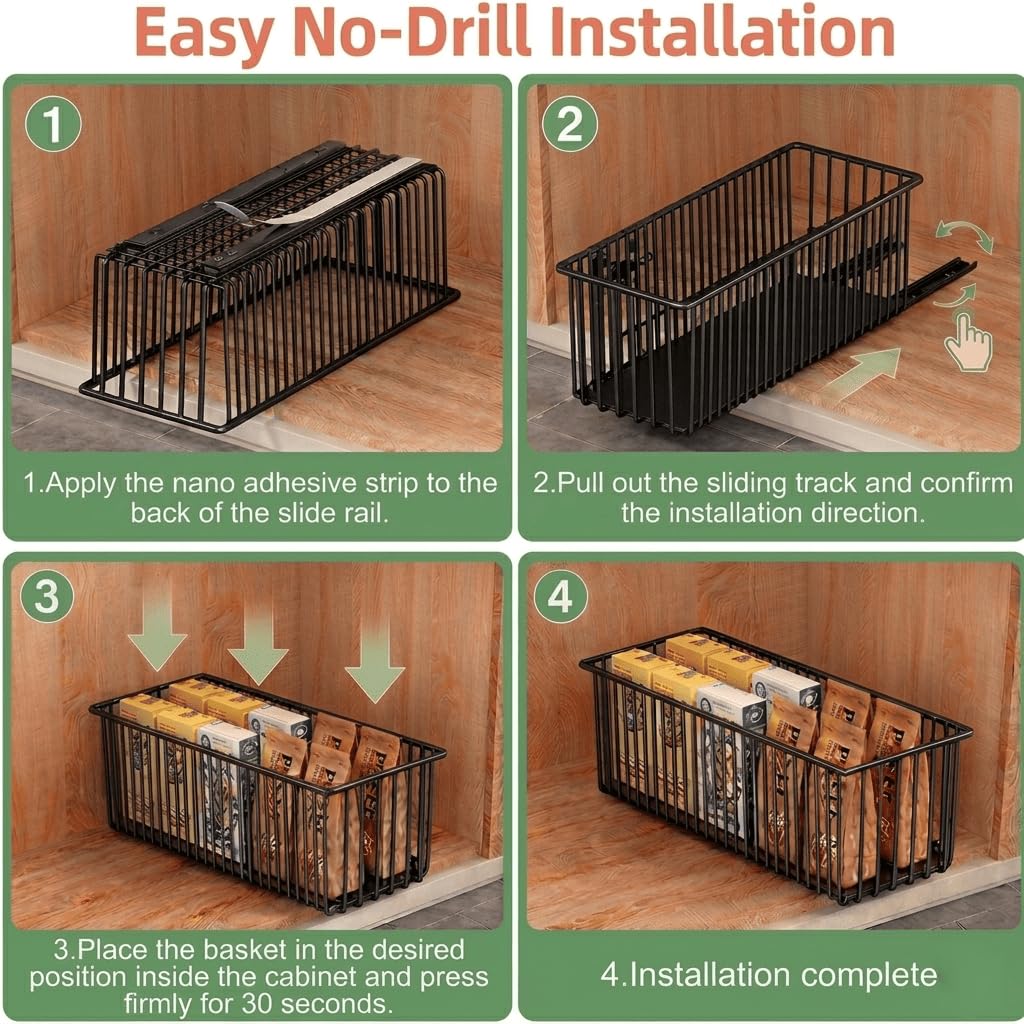 Easy No-Drill Installation

1

1.Apply the nano adhesive strip to the back of the slide rail.

2

2.Pull out the sliding track and confirm the installation direction.

3

3.Place the basket in the desired position inside the cabinet and press firmly for 30 seconds.

4

4.Installation complete