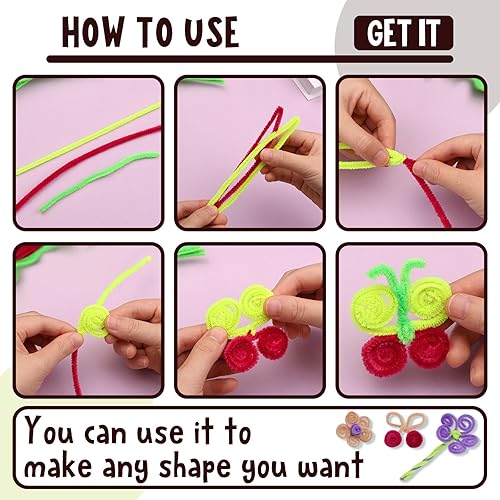 HOW TO USE

GET IT

You can use it to make any shape you want