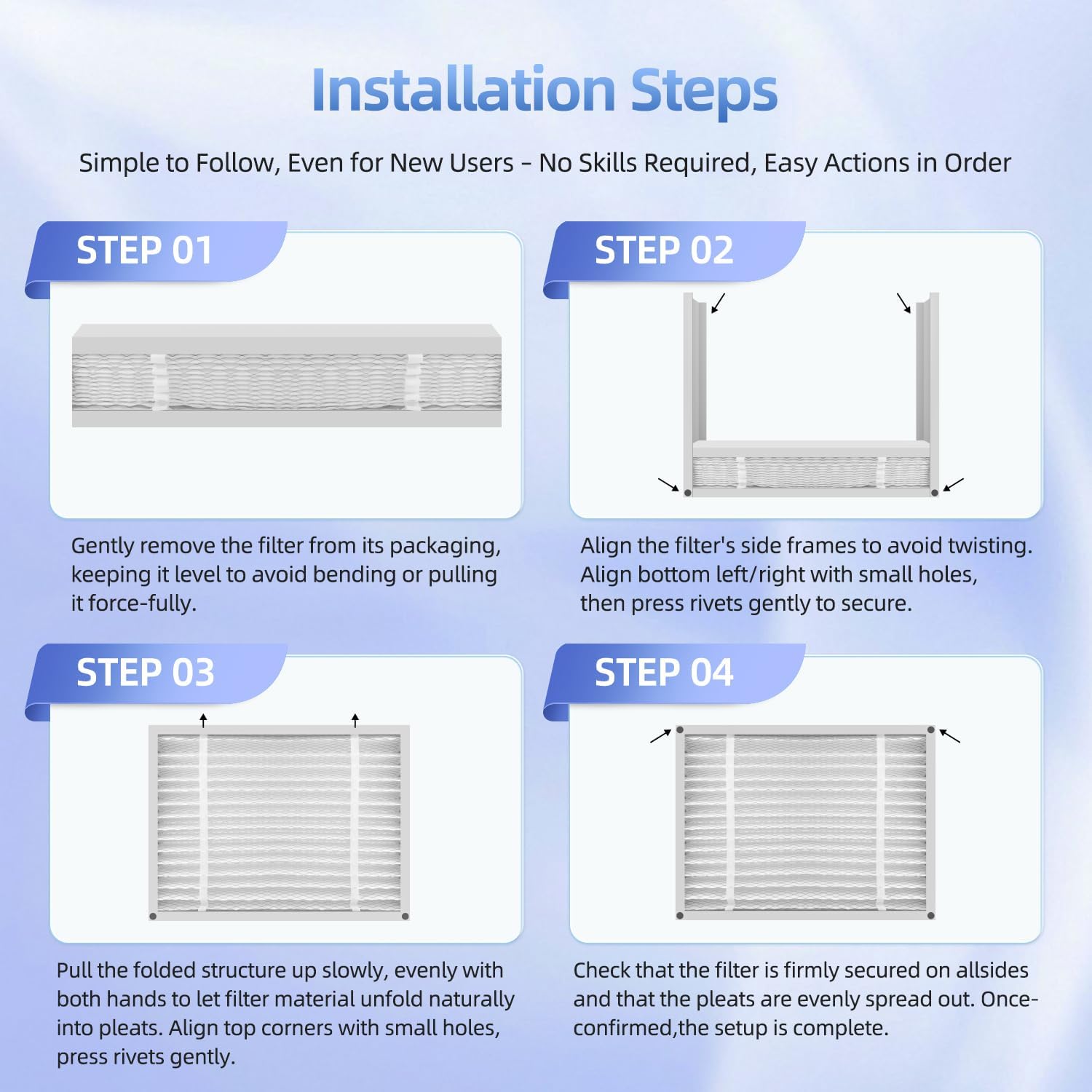 Installation Steps

Simple to Follow, Even for New Users - No Skills Required, Easy Actions in Order

STEP 01

Gently remove the filter from its packaging, keeping it level to avoid bending or pulling it force-fully.

STEP 02

Align the filter's side frames to avoid twisting. Align bottom left/right with small holes, then press rivets gently to secure.

STEP 03

Pull the folded structure up slowly, evenly with both hands to let filter material unfold naturally into pleats. Align top corners with small holes, press rivets gently.

STEP 04

Check that the filter is firmly secured on allsides and that the pleats are evenly spread out. Once-confirmed,the setup is complete.