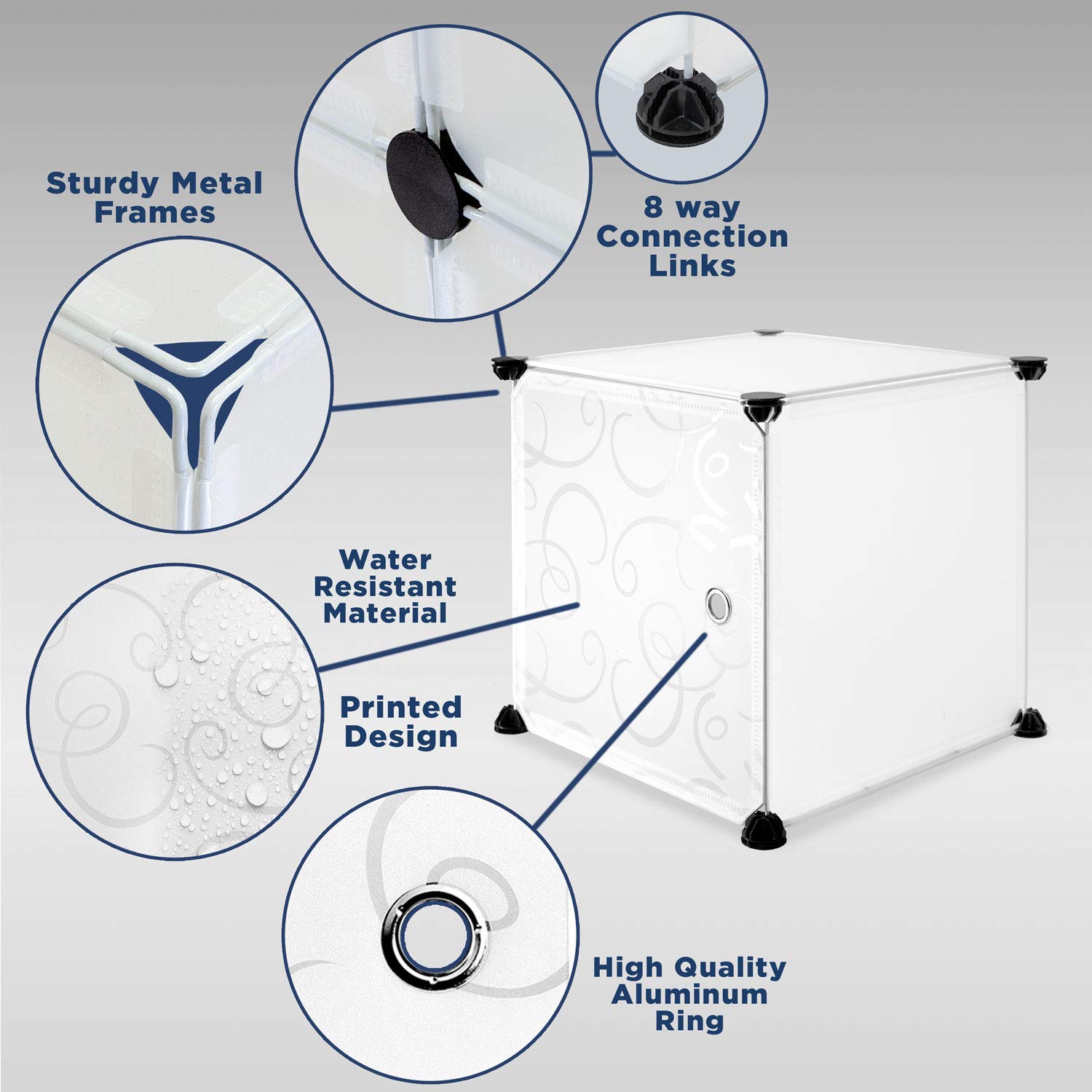 Sturdy Metal Frames

8 way Connection Links

Water Resistant Material

Printed Design

High Quality Aluminum Ring